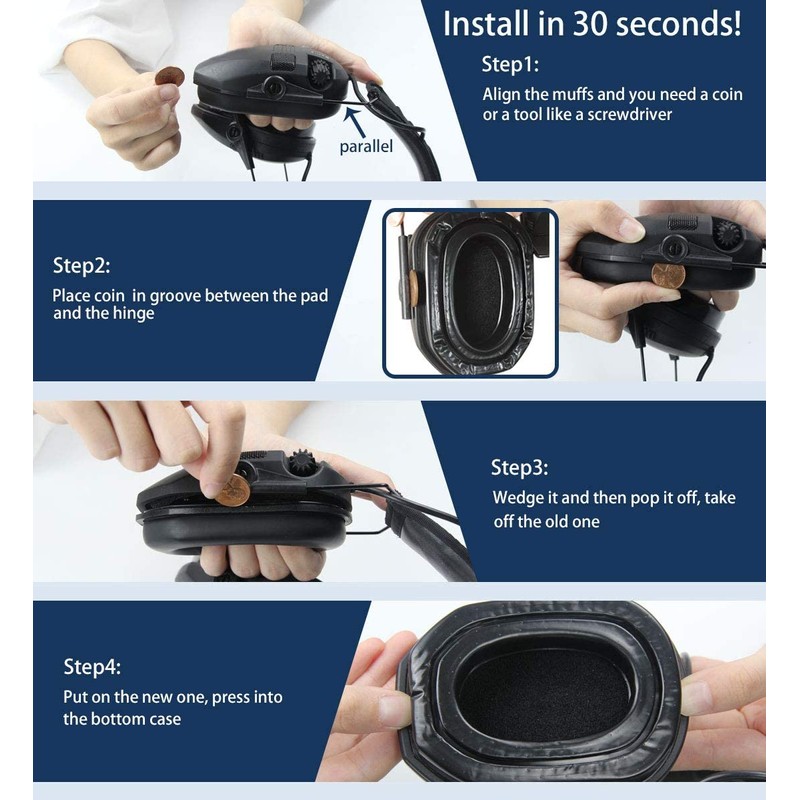 Install in 30 seconds!

Step1:
Align the muffs and you need a coin or a tool like a screwdriver

parallel

Step2:
Place coin in groove between the pad and the hinge

Step3:
Wedge it and then pop it off, take off the old one

Step4:
Put on the new one, press into the bottom case