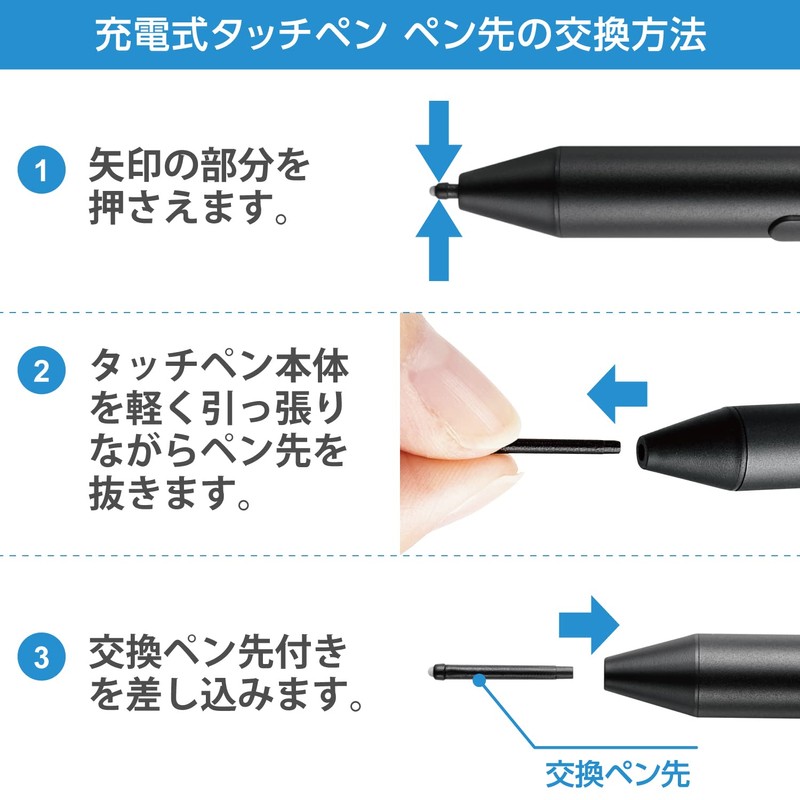 充電式タッチペン ペン先の交換方法

1 矢印の部分を押さえます。

2 タッチペン本体を軽く引っ張りながらペン先を抜きます。

3 交換ペン先付きを差し込みます。

交換ペン先