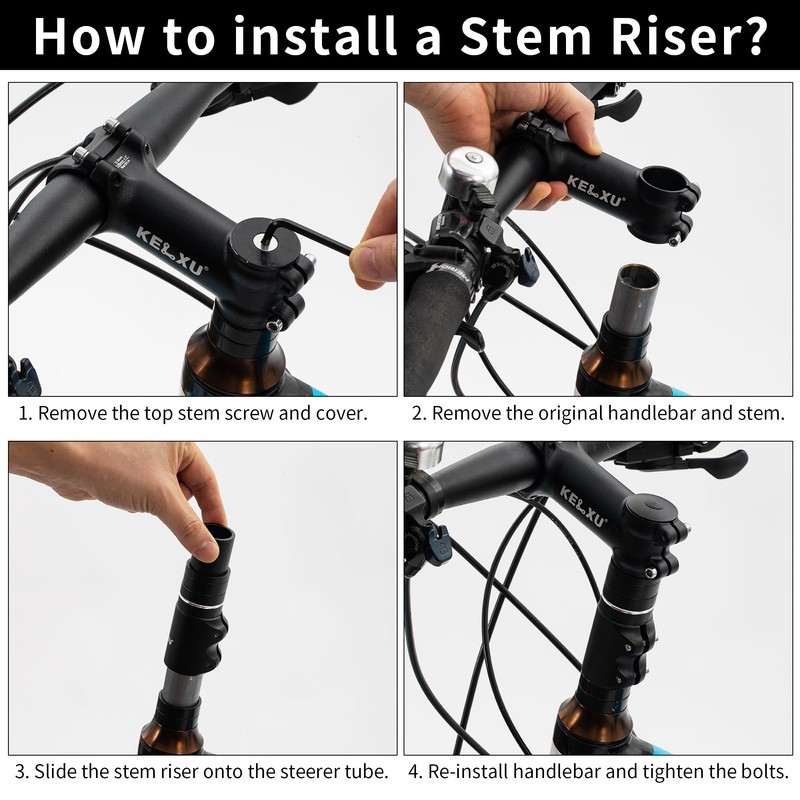 How to install a Stem Riser?

KELXU

1. Remove the top stem screw and cover.

KELXU

2. Remove the original handlebar and stem.

3. Slide the stem riser onto the steerer tube.

KELXU

4. Re-install handlebar and tighten the bolts.