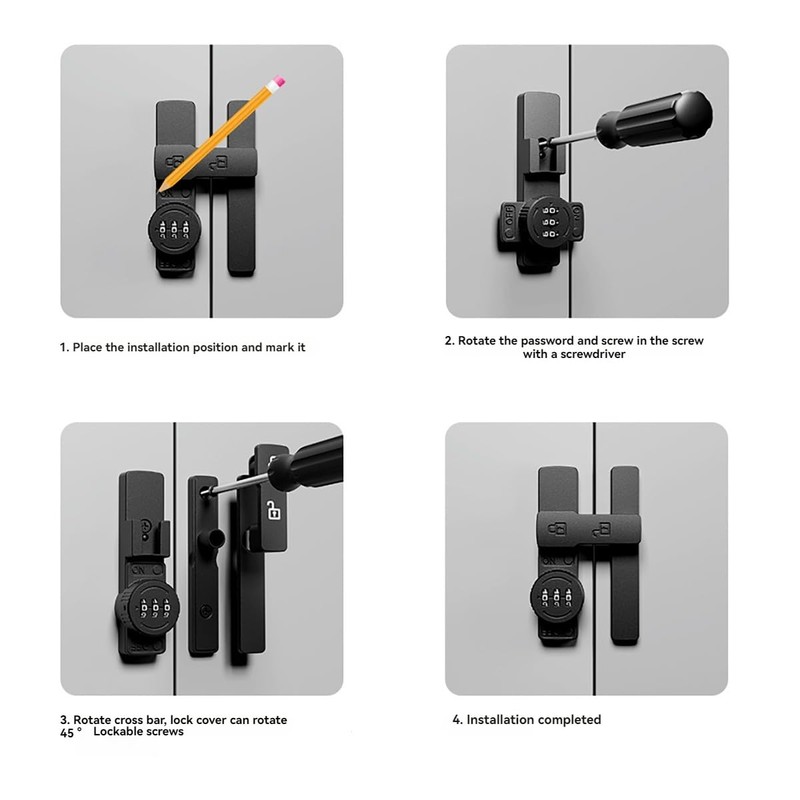 ON

1. Place the installation position and mark it

OFF

ON

2. Rotate the password and screw in the screw with a screwdriver

ON

3. Rotate cross bar, lock cover can rotate 45 °  Lockable screws

ON

4. Installation completed