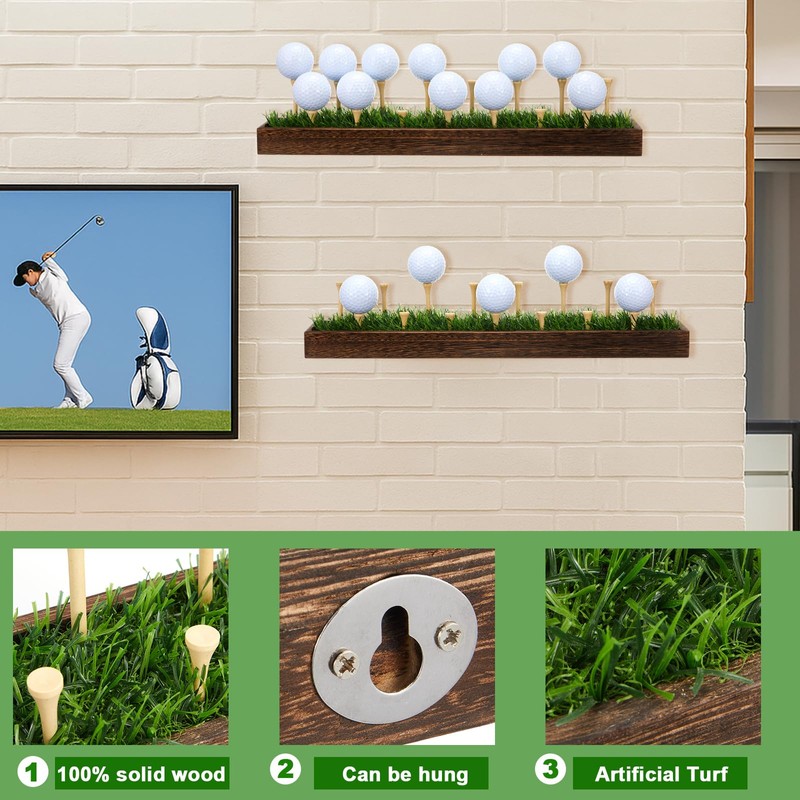 1 100% solid wood

2 Can be hung

3 Artificial Turf