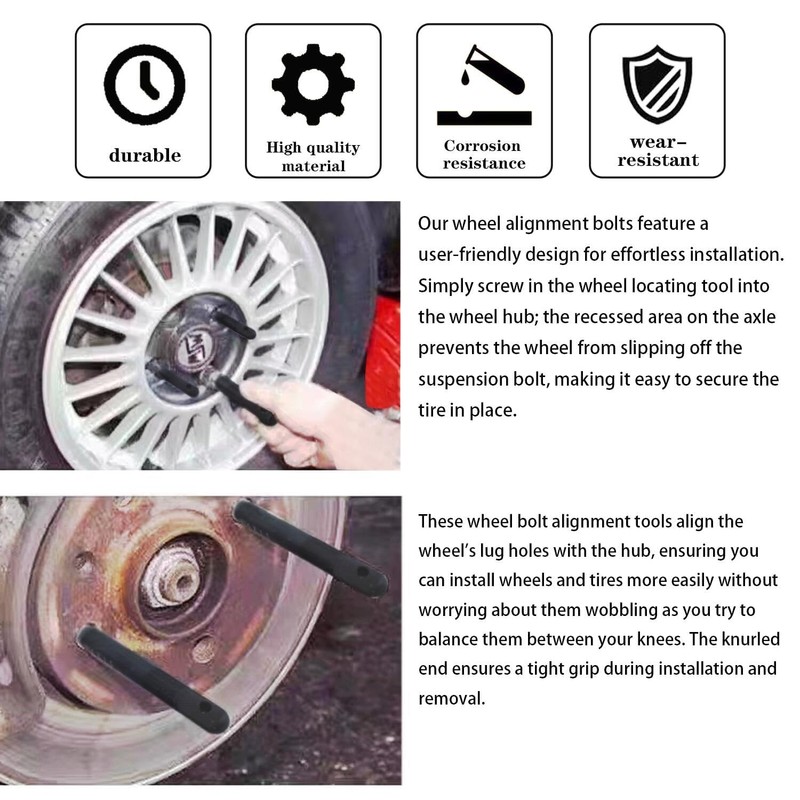 durable

High quality material

Corrosion resistance

wear-resistant

Our wheel alignment bolts feature a user-friendly design for effortless installation. Simply screw in the wheel locating tool into the wheel hub; the recessed area on the axle prevents the wheel from slipping off the suspension bolt, making it easy to secure the tire in place.

These wheel bolt alignment tools align the wheel's lug holes with the hub, ensuring you can install wheels and tires more easily without worrying about them wobbling as you try to balance them between your knees. The knurled end ensures a tight grip during installation and removal.