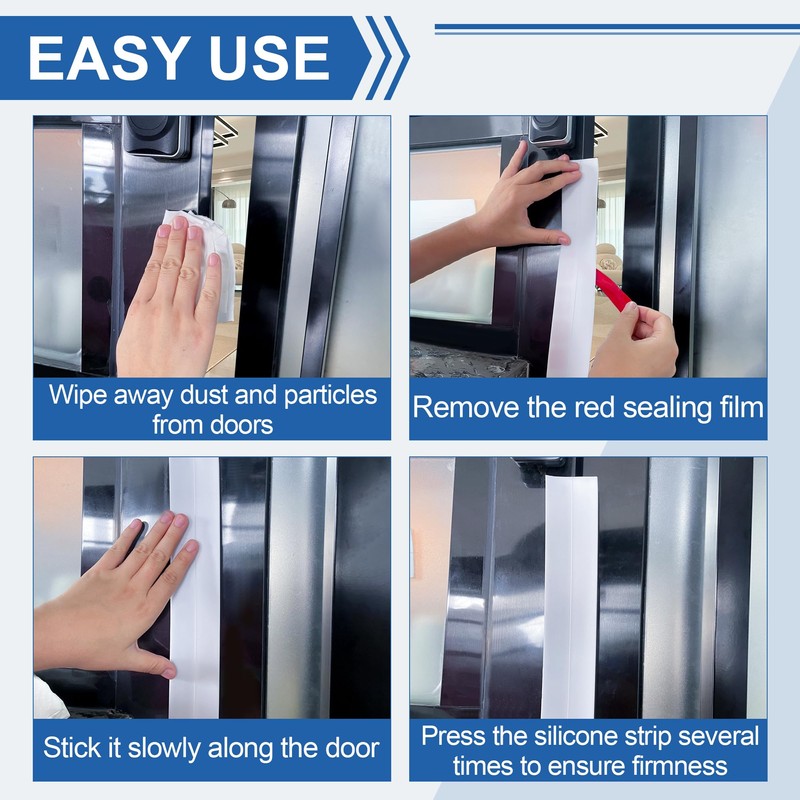 EASY USE

Wipe away dust and particles from doors

Remove the red sealing film

Stick it slowly along the door

Press the silicone strip several times to ensure firmness