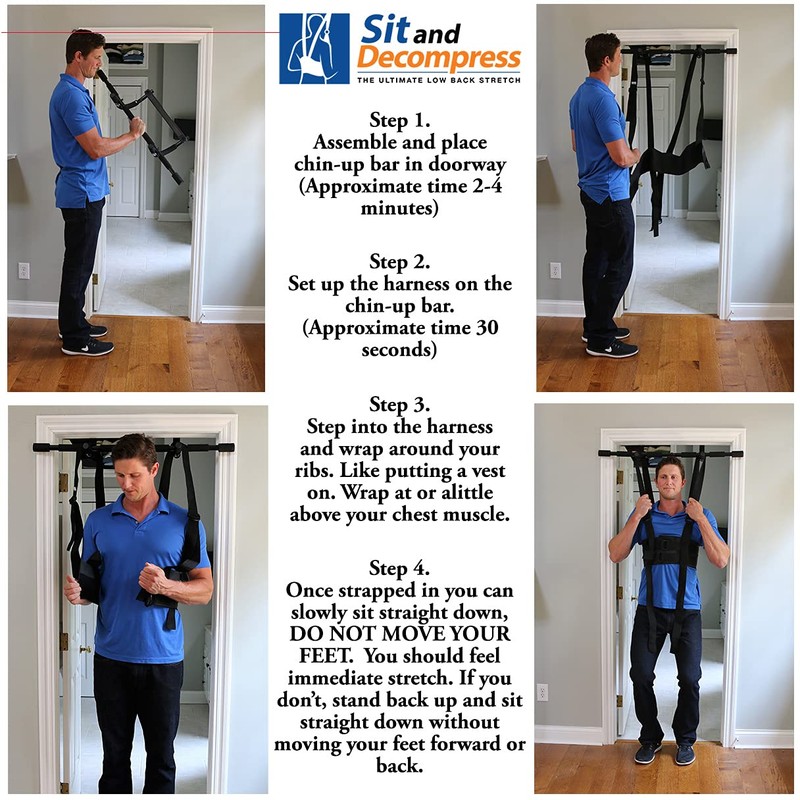 Sit and Decompress
THE ULTIMATE LOW BACK STRETCH

Step 1.
Assemble and place chin-up bar in doorway (Approximate time 2-4 minutes)

Step 2.
Set up the harness on the chin-up bar. (Approximate time 30 seconds)

Step 3.
Step into the harness and wrap around your ribs. Like putting a vest on. Wrap at or alittle above your chest muscle.

Step 4.
Once strapped in you can slowly sit straight down, DO NOT MOVE YOUR FEET. You should feel immediate stretch. If you don't, stand back up and sit straight down without moving your feet forward or back.