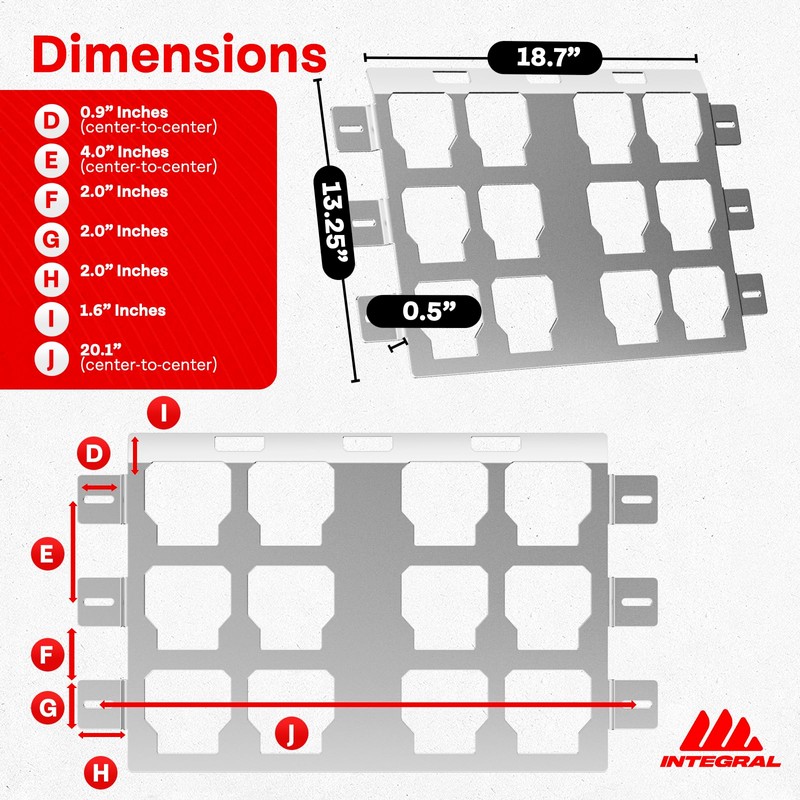 Dimensions

D 0.9” Inches (center-to-center)
E 4.0” Inches (center-to-center)
F 2.0” Inches
G 2.0” Inches
H 2.0” Inches
I 1.6” Inches
J 20.1” (center-to-center)

18.7”
13.25”
0.5”

I
D
E
F
G
J
H

INTEGRAL