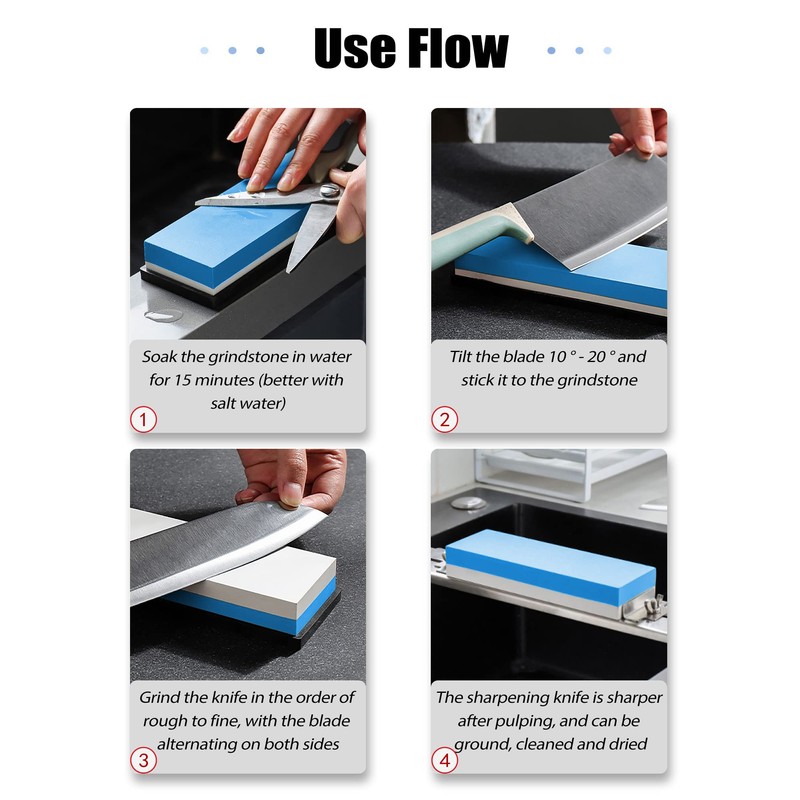 Use Flow

Soak the grindstone in water for 15 minutes (better with salt water)

1

Tilt the blade 10 ° - 20 ° and stick it to the grindstone

2

Grind the knife in the order of rough to fine, with the blade alternating on both sides

3

The sharpening knife is sharper after pulping, and can be ground, cleaned and dried

4