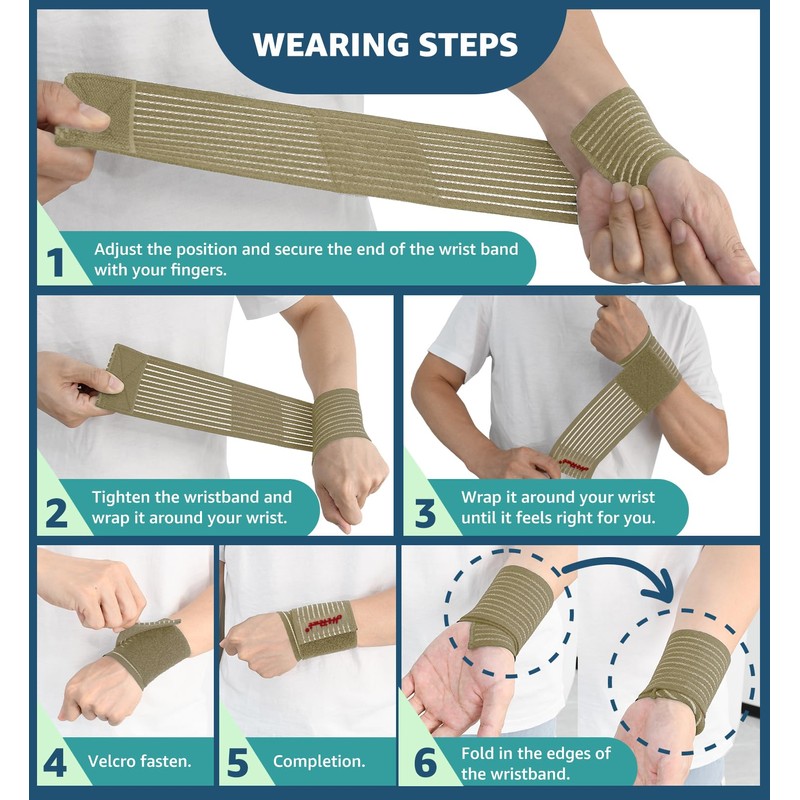 WEARING STEPS

1 Adjust the position and secure the end of the wrist band with your fingers.

2 Tighten the wristband and wrap it around your wrist.

3 Wrap it around your wrist until it feels right for you.

4 Velcro fasten.

5 Completion.

6 Fold in the edges of the wristband.