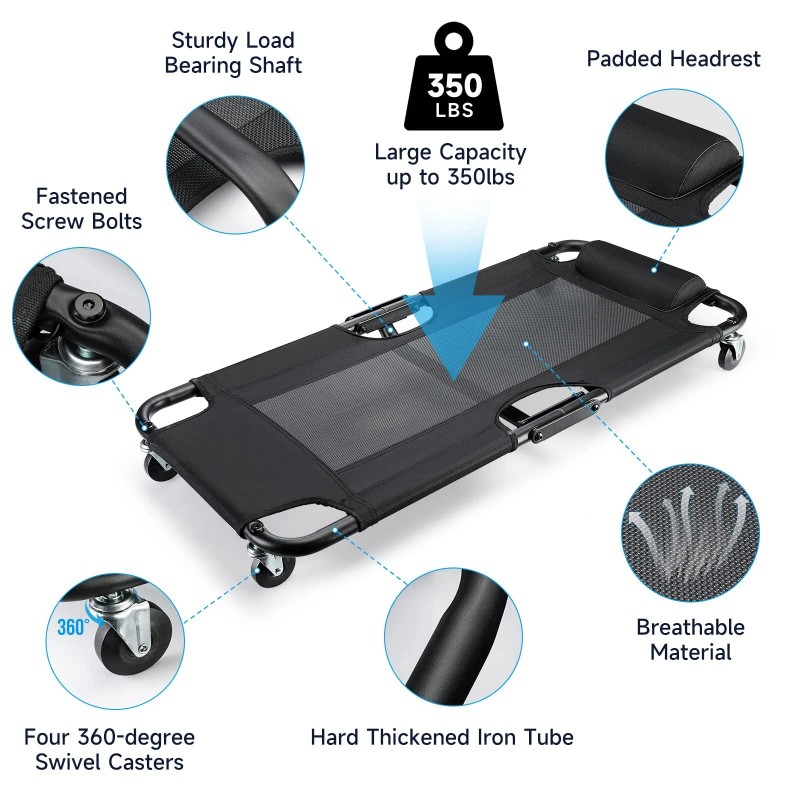 Sturdy Load Bearing Shaft

350 LBS

Large Capacity up to 350lbs

Padded Headrest

Fastened Screw Bolts

360°

Breathable Material

Four 360-degree Swivel Casters

Hard Thickened Iron Tube