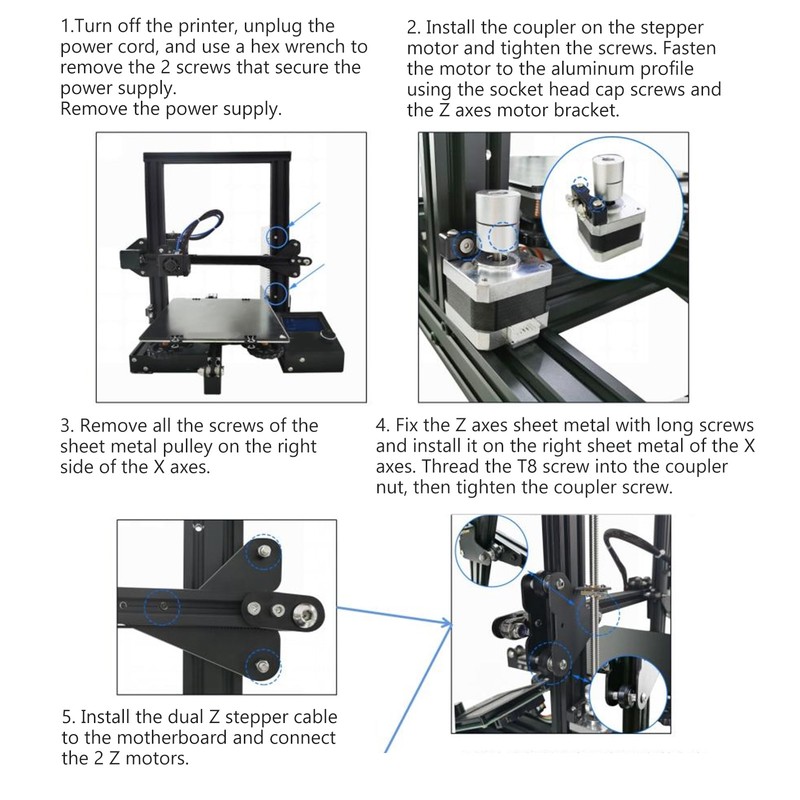 1.Turn off the printer, unplug the power cord, and use a hex wrench to remove the 2 screws that secure the power supply.
Remove the power supply.

2. Install the coupler on the stepper motor and tighten the screws. Fasten the motor to the aluminum profile using the socket head cap screws and the Z axes motor bracket.

3. Remove all the screws of the sheet metal pulley on the right side of the X axes.

4. Fix the Z axes sheet metal with long screws and install it on the right sheet metal of the X axes. Thread the T8 screw into the coupler nut, then tighten the coupler screw.

5. Install the dual Z stepper cable to the motherboard and connect the 2 Z motors.