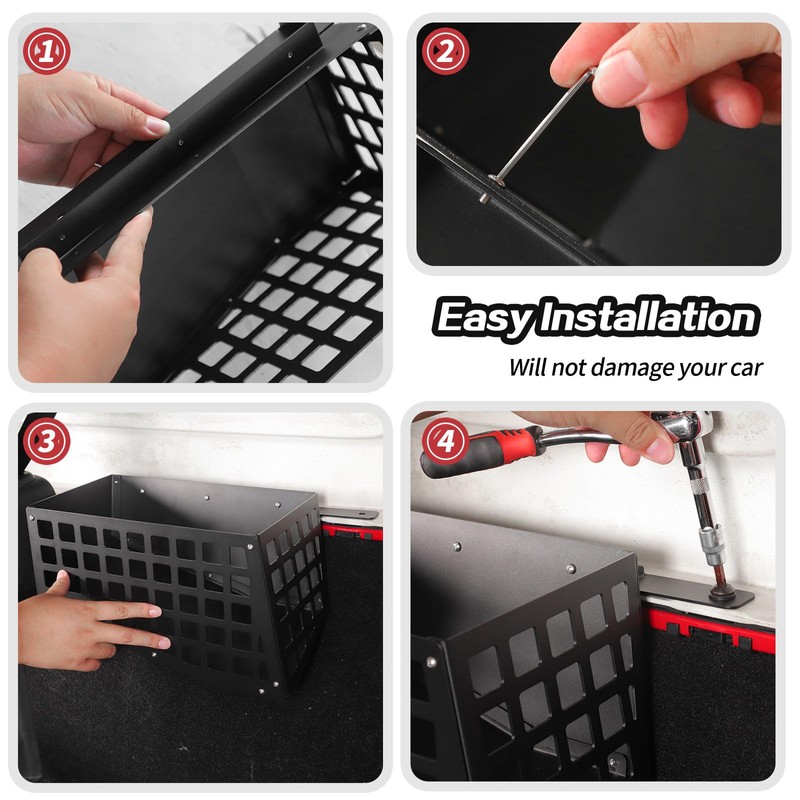 1

2

Easy Installation

Will not damage your car

3

4