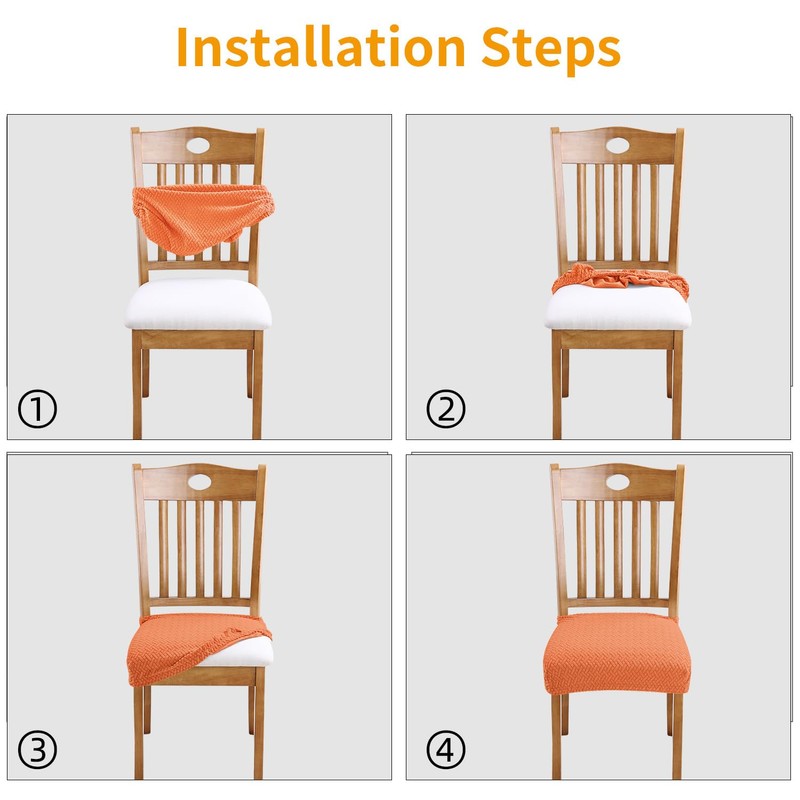 Installation Steps

①

②

③

④