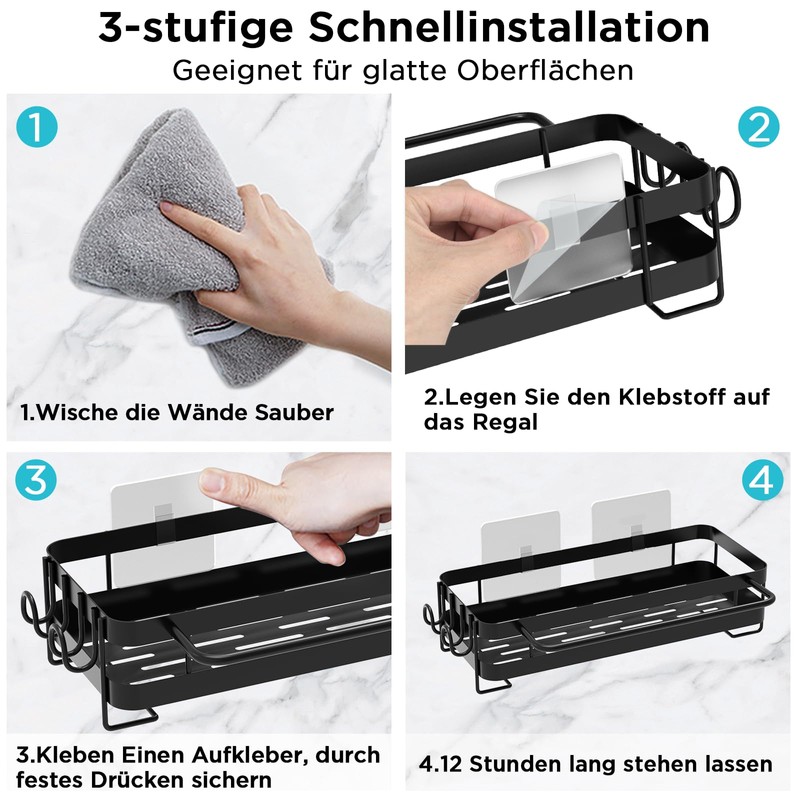 3-stufige Schnellinstallation
Geeignet für glatte Oberflächen

1

1.Wische die Wände Sauber

2

2.Legen Sie den Klebstoff auf das Regal

3

3.Kleben Einen Aufkleber, durch festes Drücken sichern

4

4.12 Stunden lang stehen lassen