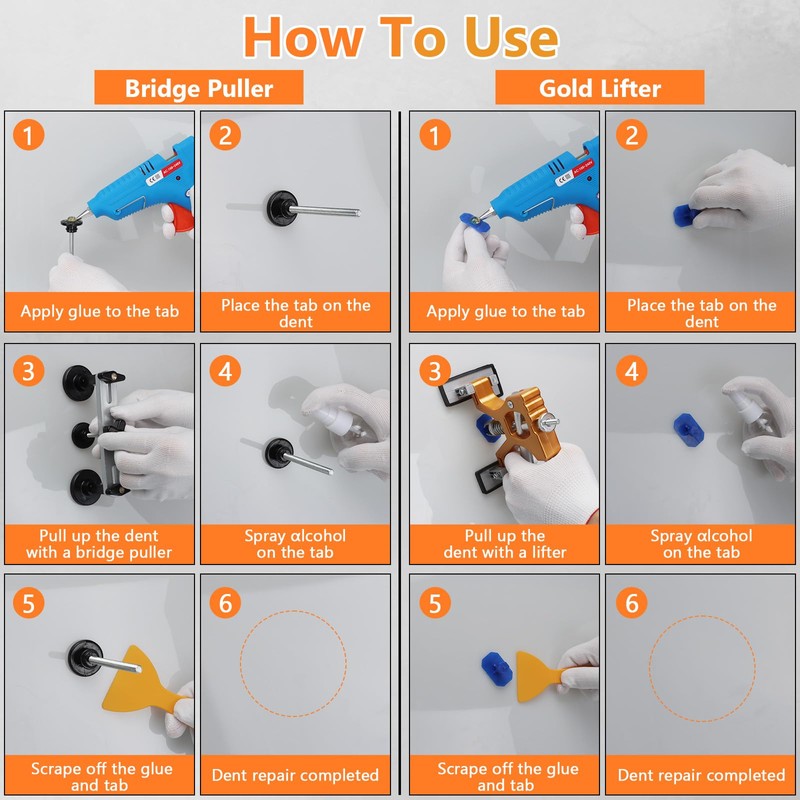 How To Use

Bridge Puller

1
Apply glue to the tab

2
Place the tab on the dent

3
Pull up the dent with a bridge puller

4
Spray αlcohol on the tab

5
Scrape off the glue and tab

6
Dent repair completed

Gold Lifter

1
Apply glue to the tab

2
Place the tab on the dent

3
Pull up the dent with a lifter

4
Spray αlcohol on the tab

5
Scrape off the glue and tab

6
Dent repair completed