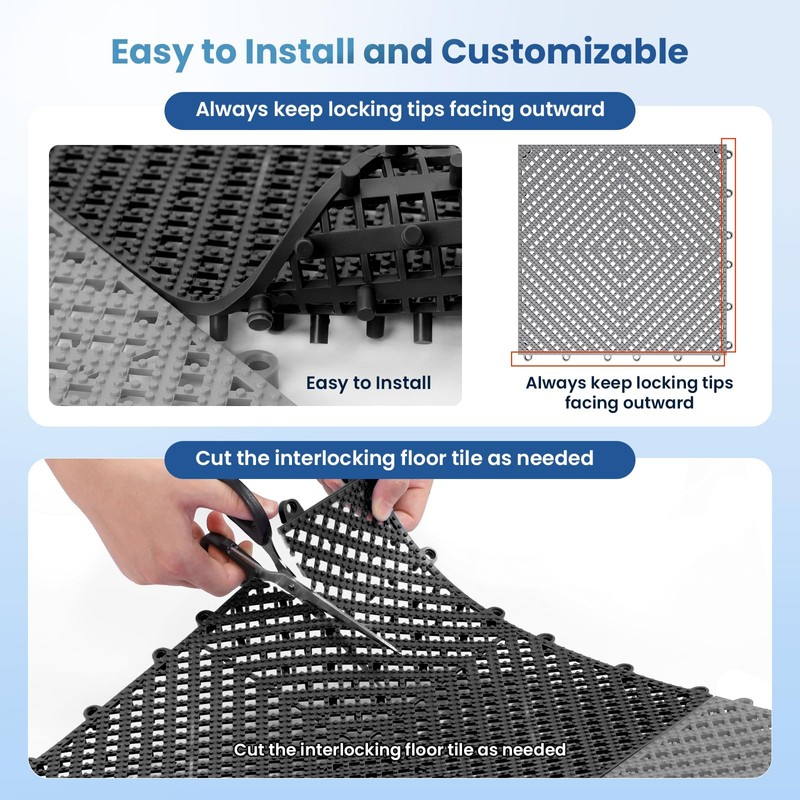 Easy to Install and Customizable

Always keep locking tips facing outward

Easy to Install

Always keep locking tips facing outward

Cut the interlocking floor tile as needed

Cut the interlocking floor tile as needed