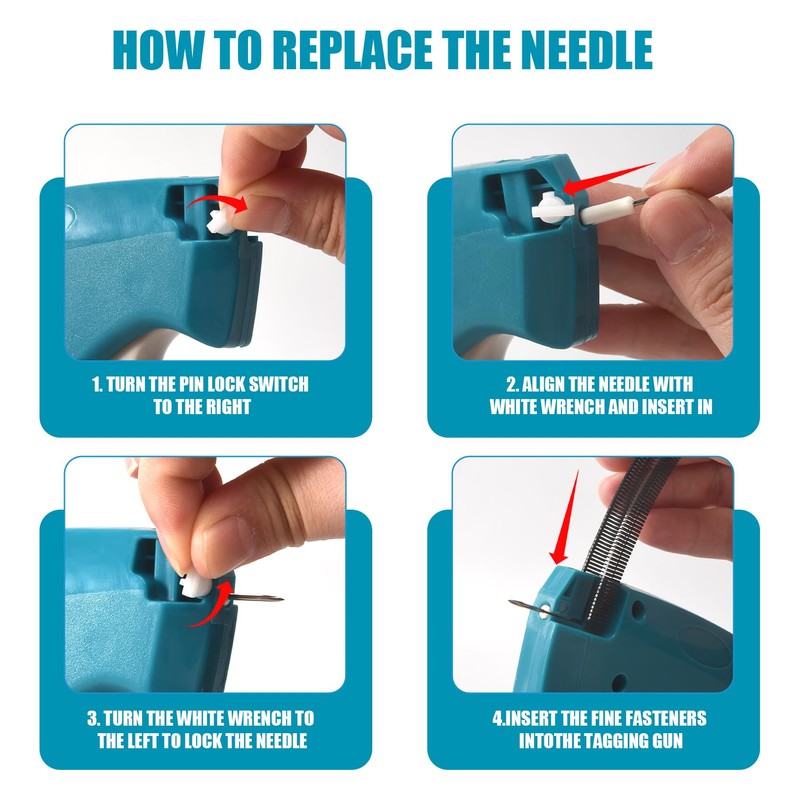 HOW TO REPLACE THE NEEDLE

1. TURN THE PIN LOCK SWITCH TO THE RIGHT

2. ALIGN THE NEEDLE WITH WHITE WRENCH AND INSERT IN

3. TURN THE WHITE WRENCH TO THE LEFT TO LOCK THE NEEDLE

4.INSERT THE FINE FASTENERS INTOTHE TAGGING GUN