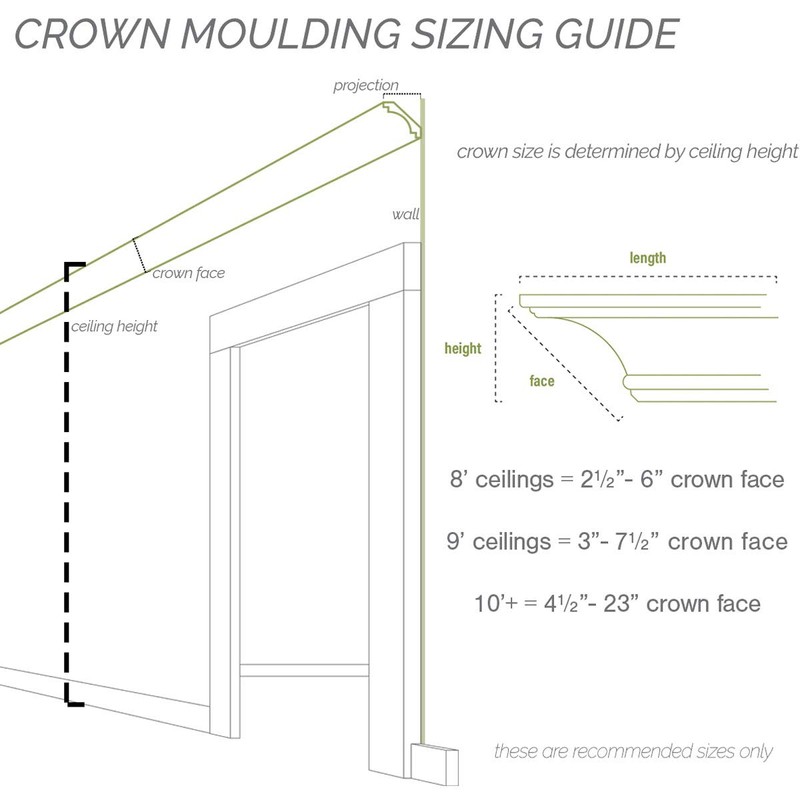 CROWN MOULDING SIZING GUIDE

projection

crown size is determined by ceiling height

wall

crown face

ceiling height

length

height

face

8' ceilings = 2½"- 6" crown face

9' ceilings = 3"- 7½" crown face

10'+ = 4½"- 23" crown face

these are recommended sizes only