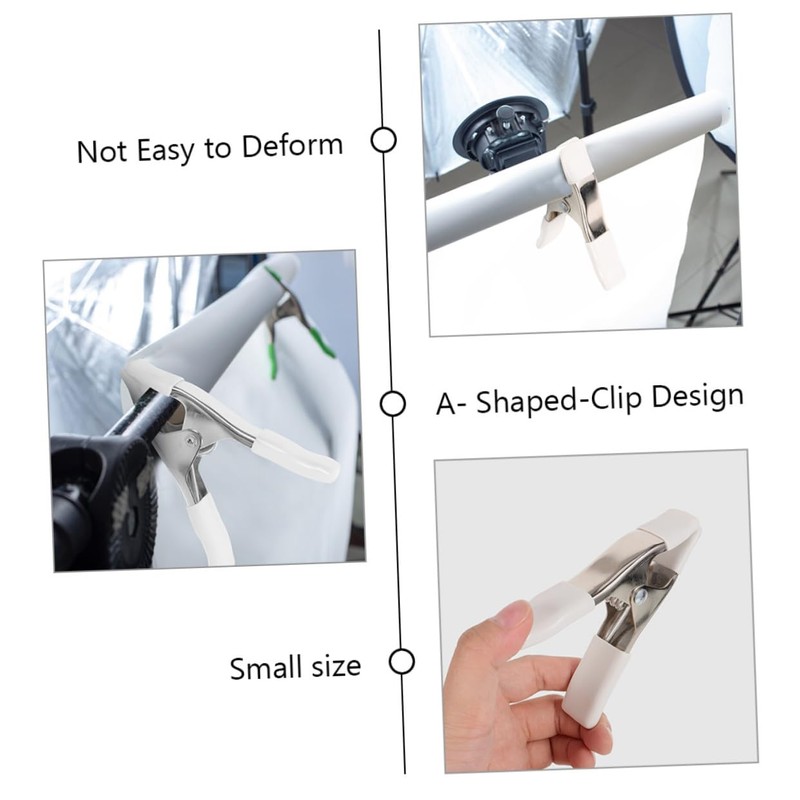 Not Easy to Deform

A- Shaped-Clip Design

Small size