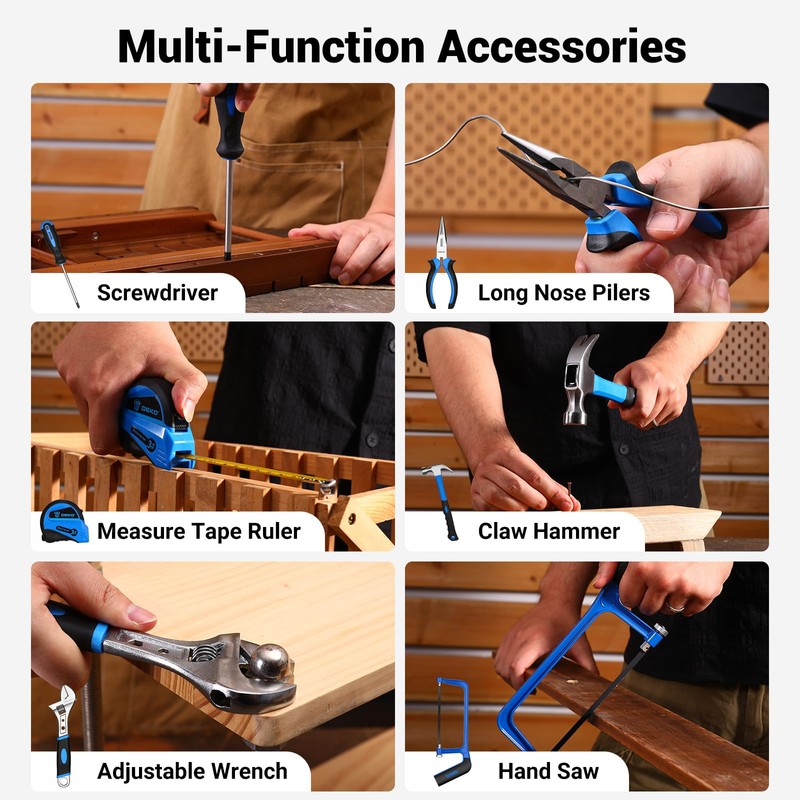 Multi-Function Accessories

Screwdriver

Long Nose Pilers

DEKO

Measure Tape Ruler

Claw Hammer

Adjustable Wrench

Hand Saw