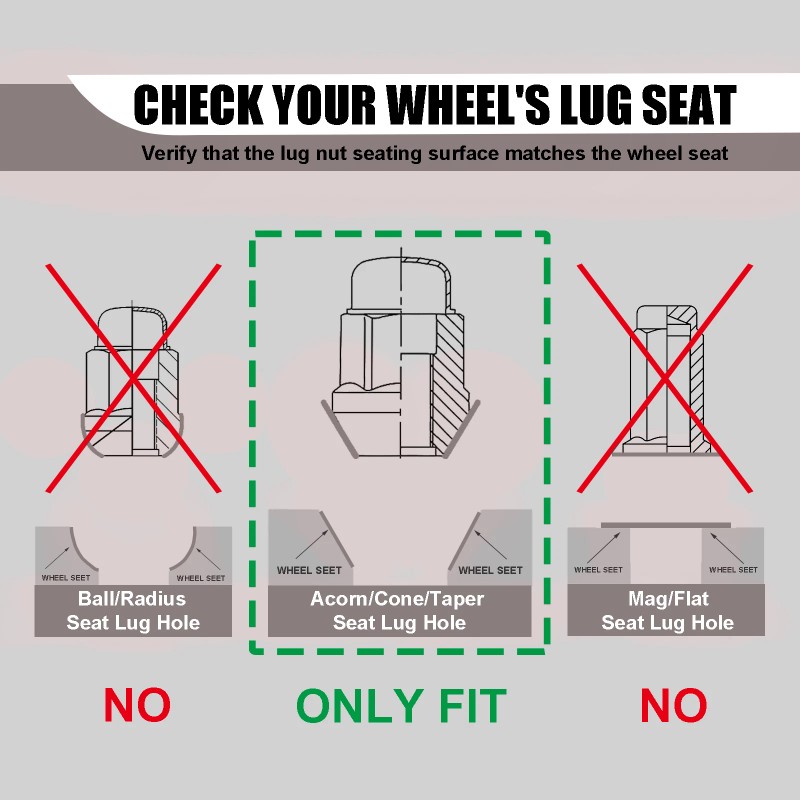 CHECK YOUR WHEEL'S LUG SEAT

Verify that the lug nut seating surface matches the wheel seat

WHEEL SEET

WHEEL SEET

Ball/Radius Seat Lug Hole

NO

WHEEL SEET

WHEEL SEET

Acorn/Cone/Taper Seat Lug Hole

ONLY FIT

WHEEL SEET

WHEEL SEET

Mag/Flat Seat Lug Hole

NO