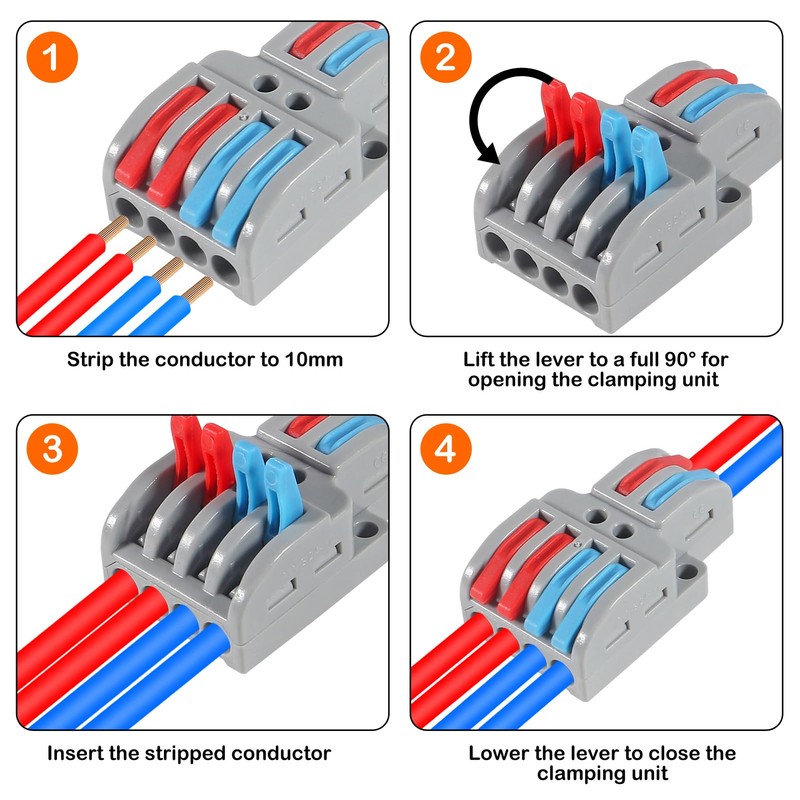 1

Strip the conductor to 10mm

2

Lift the lever to a full 90° for opening the clamping unit

3

Insert the stripped conductor

4

Lower the lever to close the clamping unit