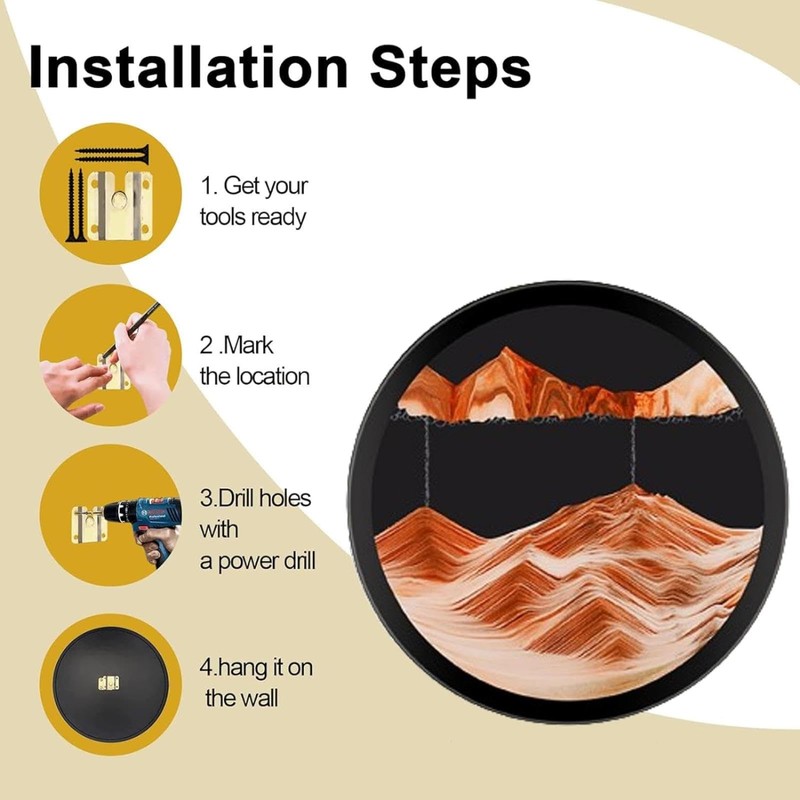 Installation Steps

1. Get your tools ready

2 .Mark the location

3.Drill holes with a power drill

4.hang it on the wall