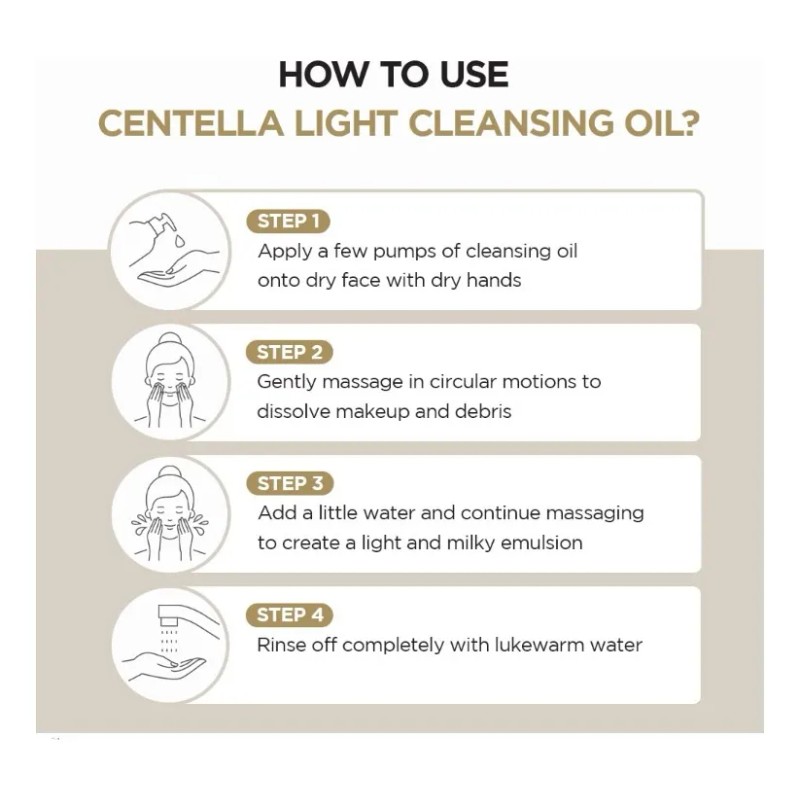 HOW TO USE
CENTELLA LIGHT CLEANSING OIL?

STEP 1
Apply a few pumps of cleansing oil onto dry face with dry hands

STEP 2
Gently massage in circular motions to dissolve makeup and debris

STEP 3
Add a little water and continue massaging to create a light and milky emulsion

STEP 4
Rinse off completely with lukewarm water