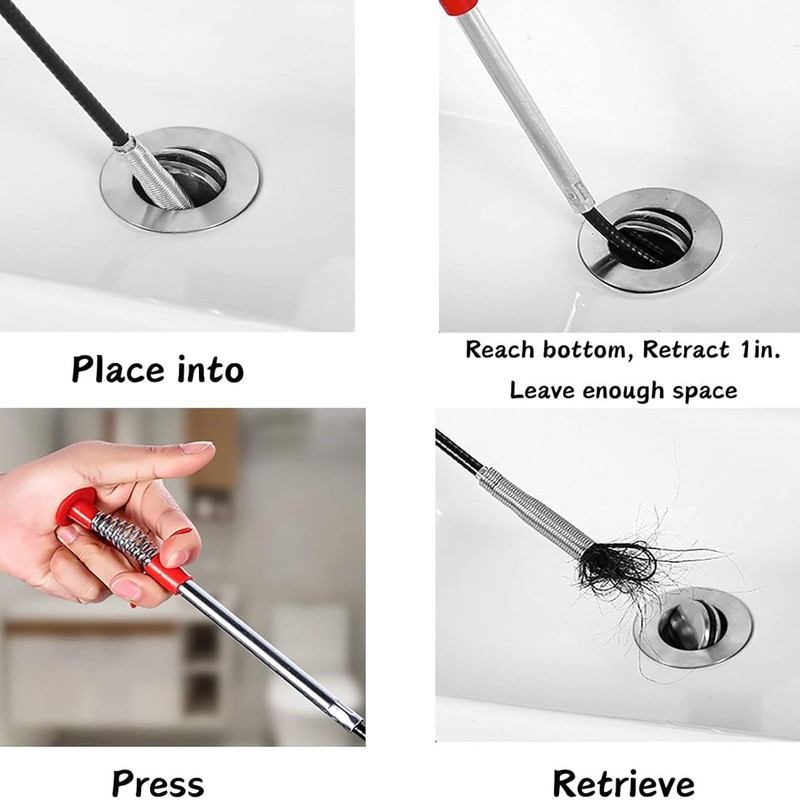 Place into

Reach bottom, Retract 1in.
Leave enough space

Press

Retrieve