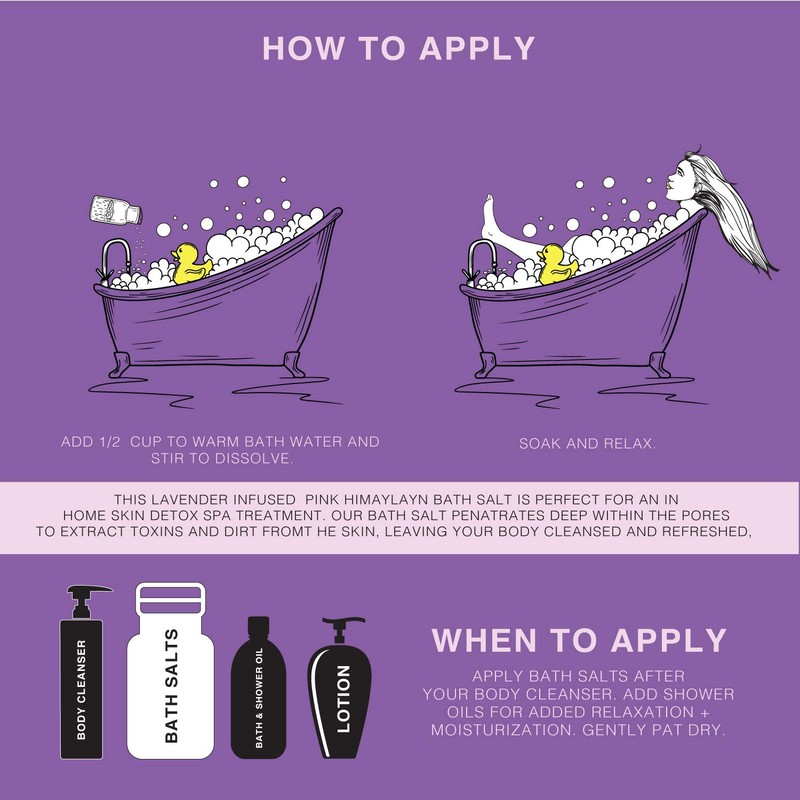 HOW TO APPLY

ADD 1/2 CUP TO WARM BATH WATER AND STIR TO DISSOLVE.

SOAK AND RELAX.

THIS LAVENDER INFUSED PINK HIMAYLAYN BATH SALT IS PERFECT FOR AN IN HOME SKIN DETOX SPA TREATMENT. OUR BATH SALT PENATRATES DEEP WITHIN THE PORES TO EXTRACT TOXINS AND DIRT FROMT HE SKIN, LEAVING YOUR BODY CLEANSED AND REFRESHED,

BODY CLEANSER

BATH SALTS

BATH & SHOWER OIL

LOTION

WHEN TO APPLY

APPLY BATH SALTS AFTER YOUR BODY CLEANSER. ADD SHOWER OILS FOR ADDED RELAXATION + MOISTURIZATION. GENTLY PAT DRY.