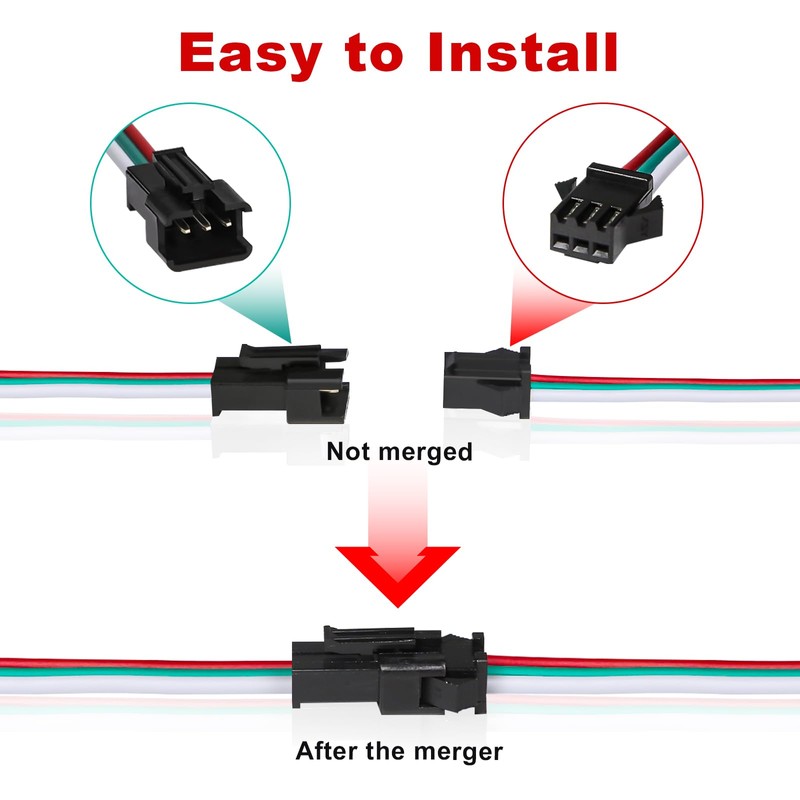 Easy to Install

Not merged

After the merger