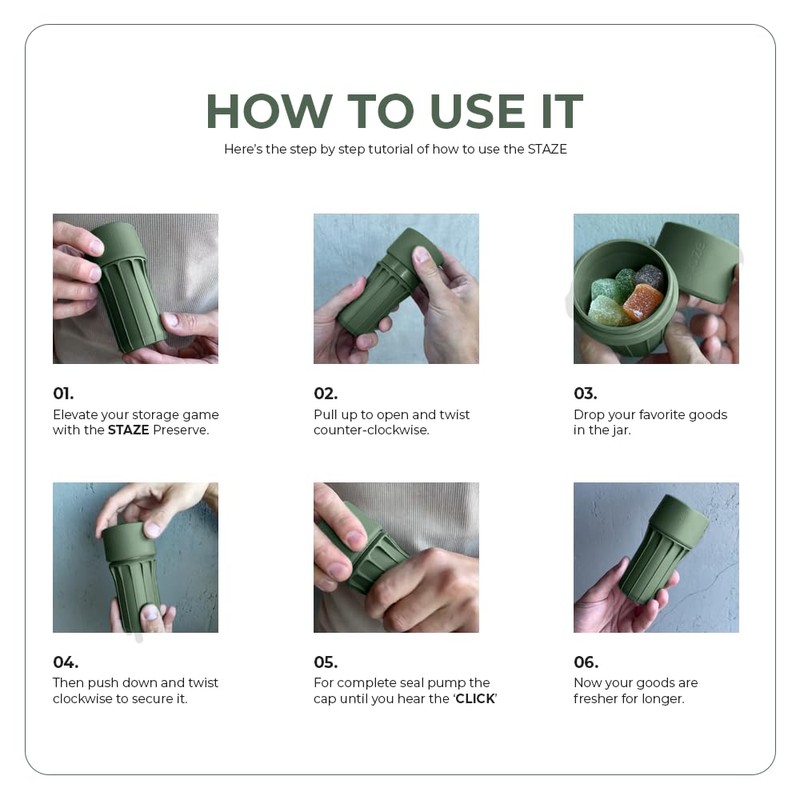 HOW TO USE IT

Here's the step by step tutorial of how to use the STAZE

01.
Elevate your storage game with the STAZE Preserve.

02.
Pull up to open and twist counter-clockwise.

03.
Drop your favorite goods in the jar.

04.
Then push down and twist clockwise to secure it.

05.
For complete seal pump the cap until you hear the 'CLICK'

06.
Now your goods are fresher for longer.