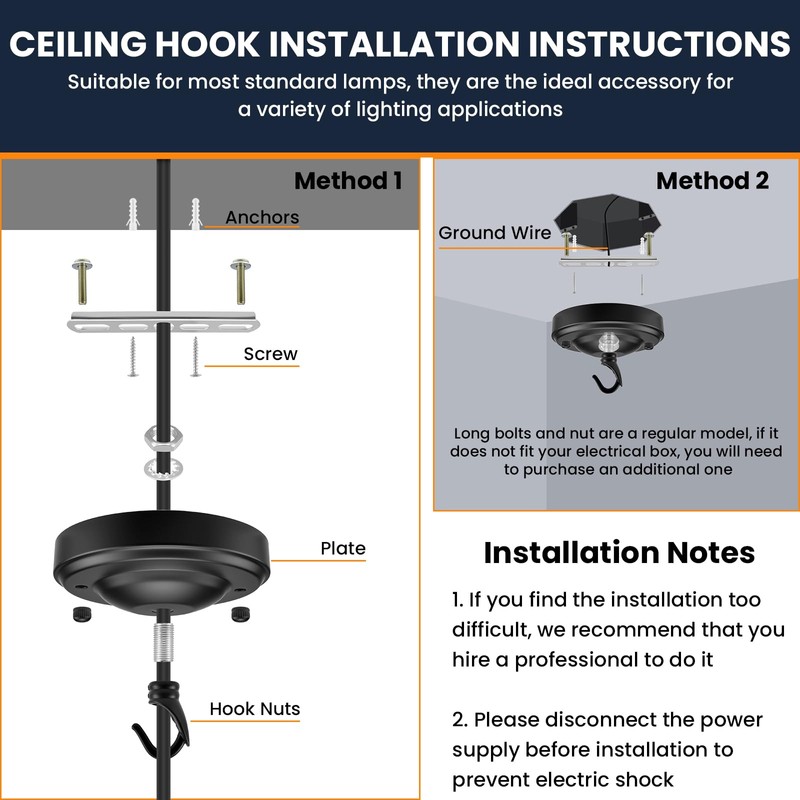 CEILING HOOK INSTALLATION INSTRUCTIONS

Suitable for most standard lamps, they are the ideal accessory for a variety of lighting applications

Method 1

Anchors

Screw

Plate

Hook Nuts

Method 2

Ground Wire

Long bolts and nut are a regular model, if it does not fit your electrical box, you will need to purchase an additional one

Installation Notes

1. If you find the installation too difficult, we recommend that you hire a professional to do it

2. Please disconnect the power supply before installation to prevent electric shock