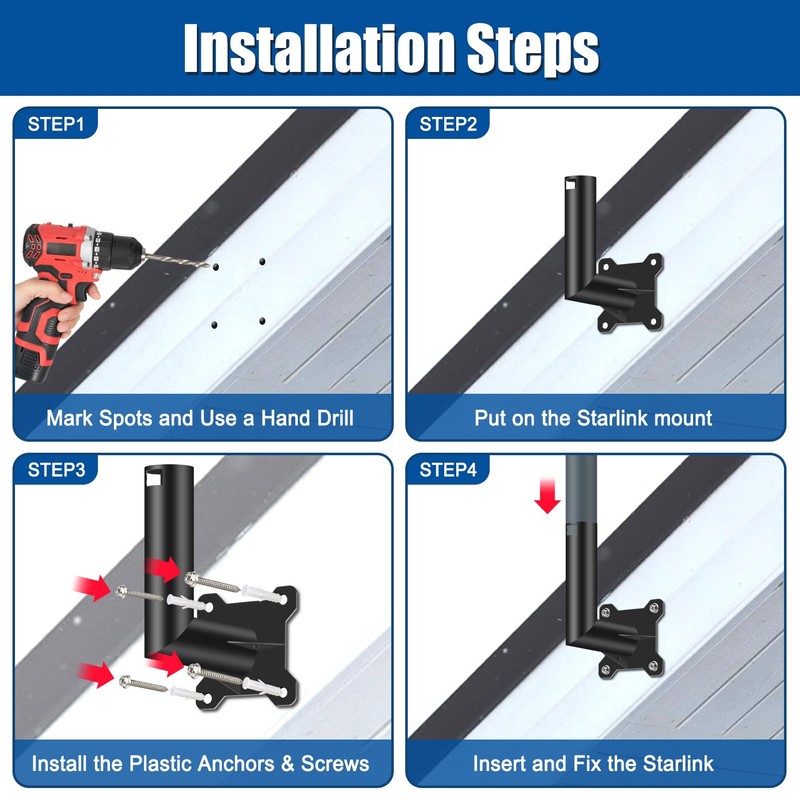 Installation Steps

STEP1

Mark Spots and Use a Hand Drill

STEP2

Put on the Starlink mount

STEP3

Install the Plastic Anchors & Screws

STEP4

Insert and Fix the Starlink