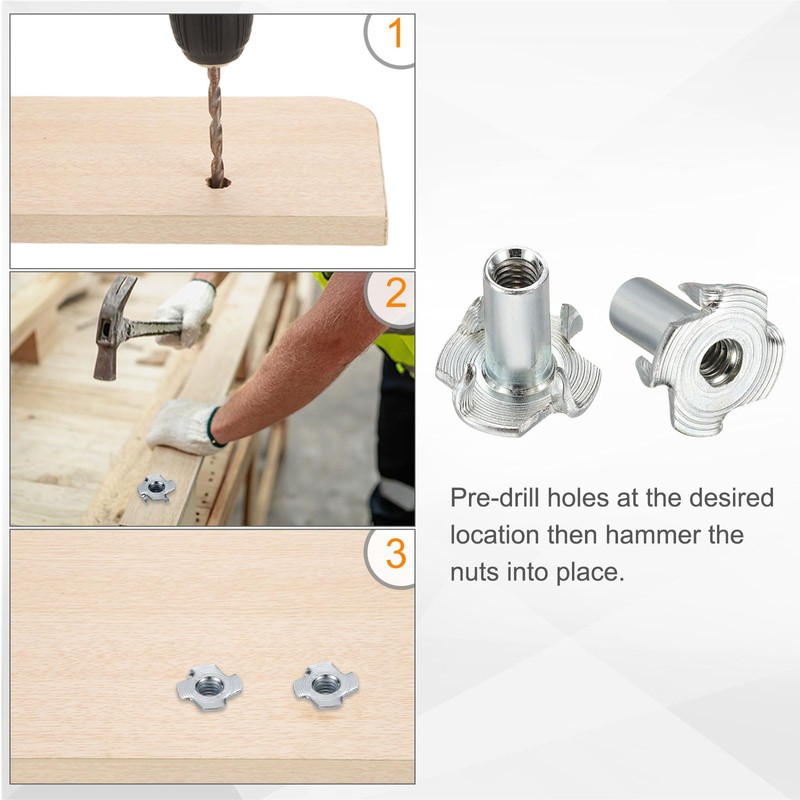 1

2

3

Pre-drill holes at the desired location then hammer the nuts into place.