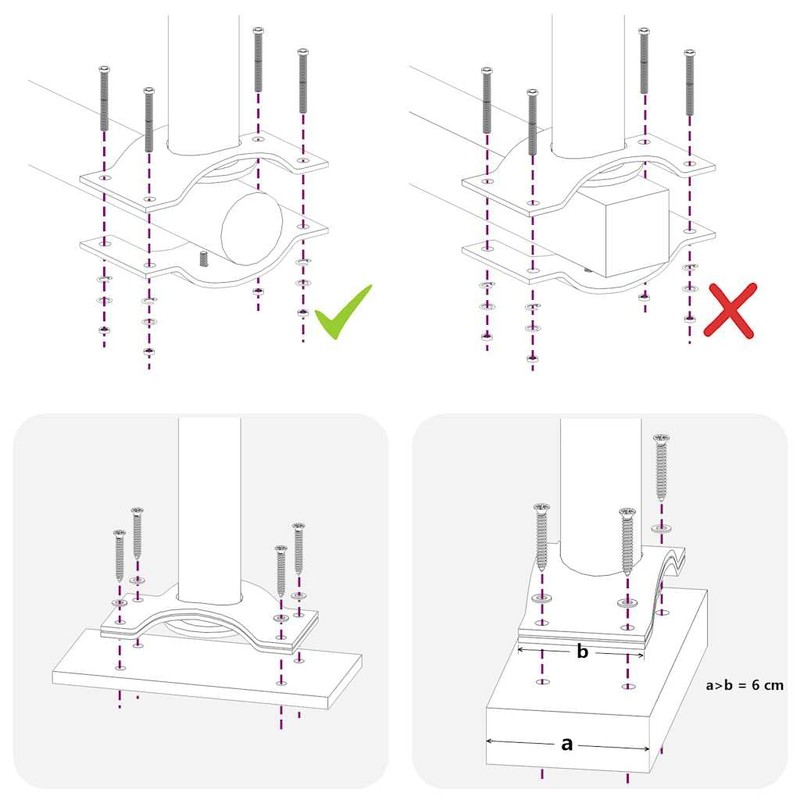 b

a>b = 6 cm

a