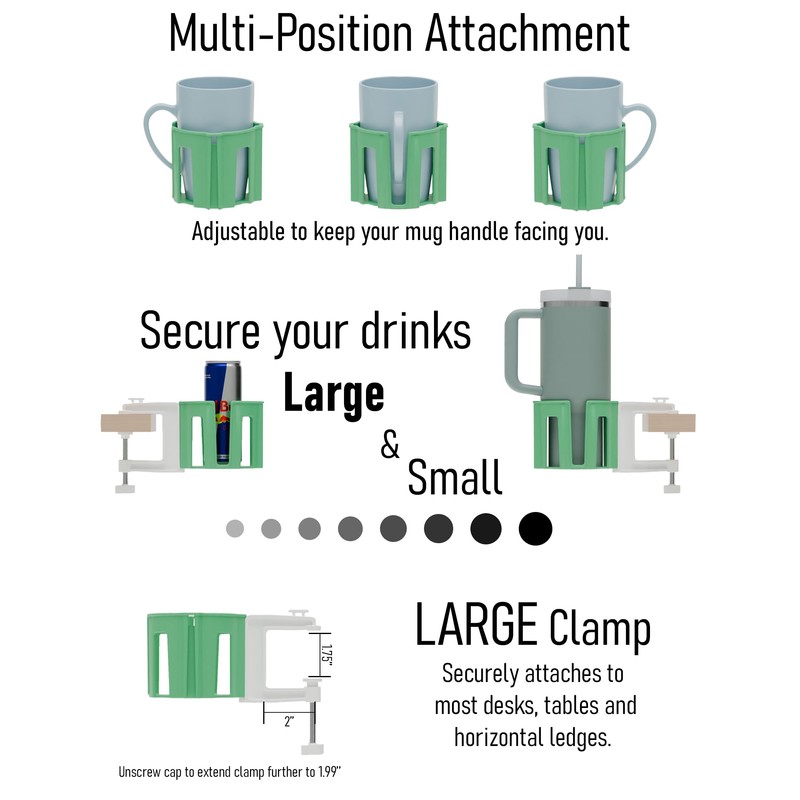 Multi-Position Attachment

Adjustable to keep your mug handle facing you.

Secure your drinks
Large
&
Small

1.75"

2"

Unscrew cap to extend clamp further to 1.99"

LARGE Clamp
Securely attaches to most desks, tables and horizontal ledges.