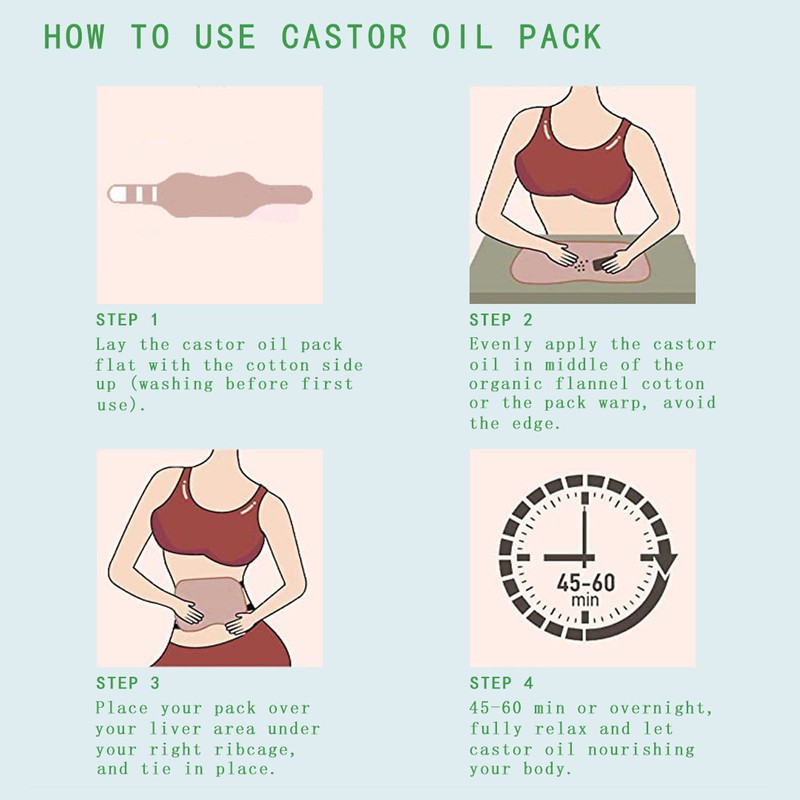 HOW TO USE CASTOR OIL PACK

STEP 1
Lay the castor oil pack flat with the cotton side up (washing before first use).

STEP 2
Evenly apply the castor oil in middle of the organic flannel cotton or the pack warp, avoid the edge.

STEP 3
Place your pack over your liver area under your right ribcage, and tie in place.

45-60 min

STEP 4
45-60 min or overnight, fully relax and let castor oil nourishing your body.