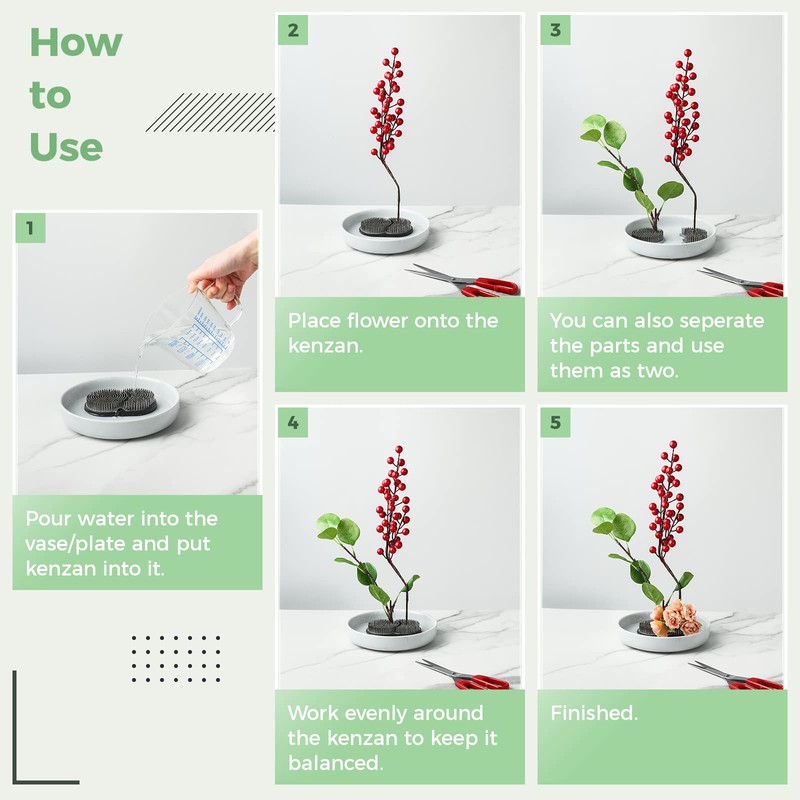 How to Use

1

Pour water into the vase/plate and put kenzan into it.

2

Place flower onto the kenzan.

3

You can also seperate the parts and use them as two.

4

Work evenly around the kenzan to keep it balanced.

5

Finished.