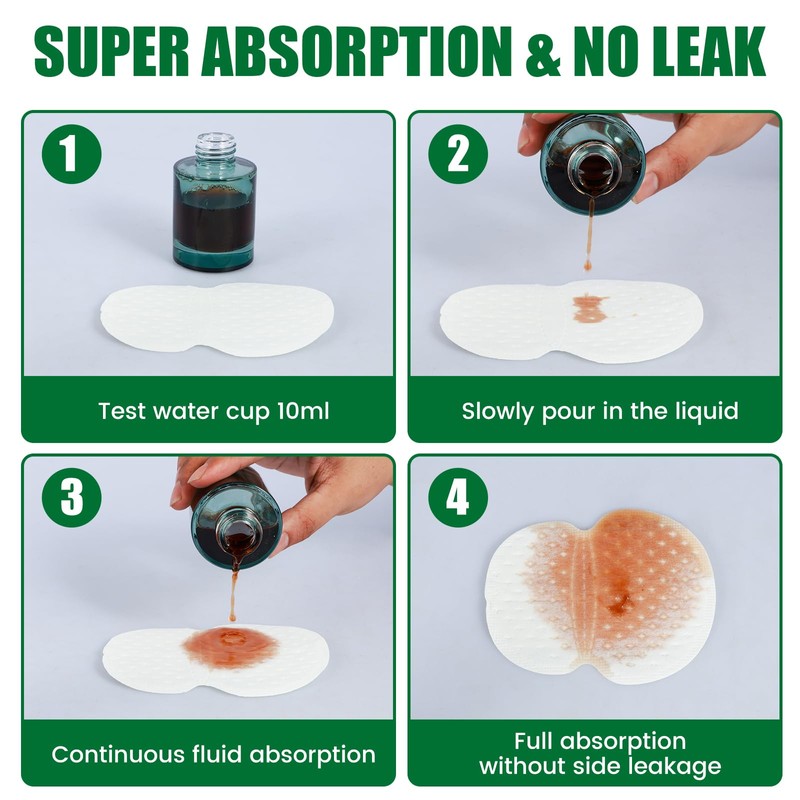 SUPER ABSORPTION & NO LEAK

1

Test water cup 10ml

2

Slowly pour in the liquid

3

Continuous fluid absorption

4

Full absorption without side leakage