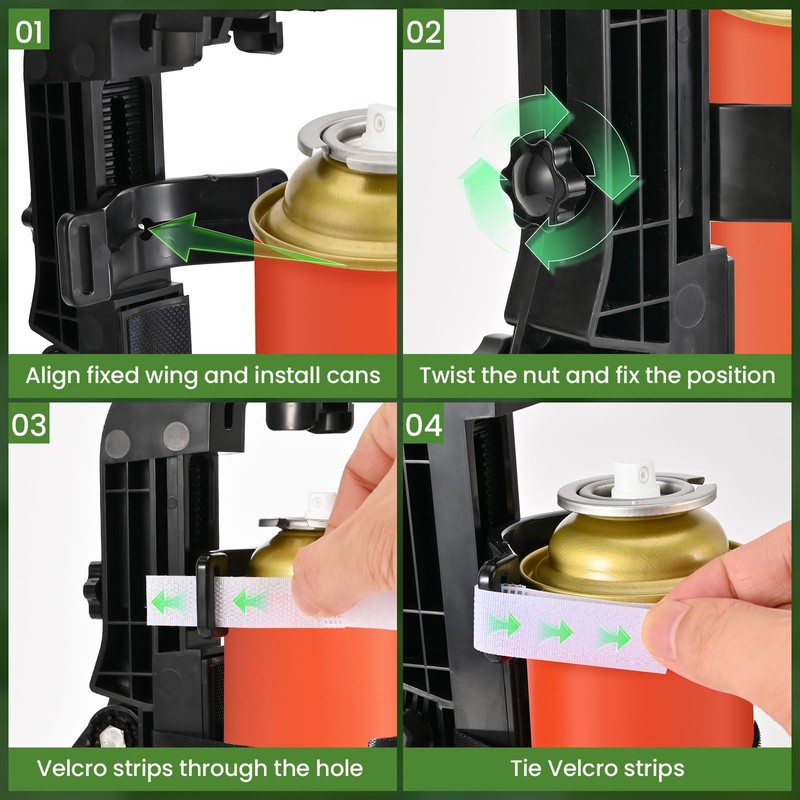 01

Align fixed wing and install cans

02

Twist the nut and fix the position

03

Velcro strips through the hole

04

Tie Velcro strips