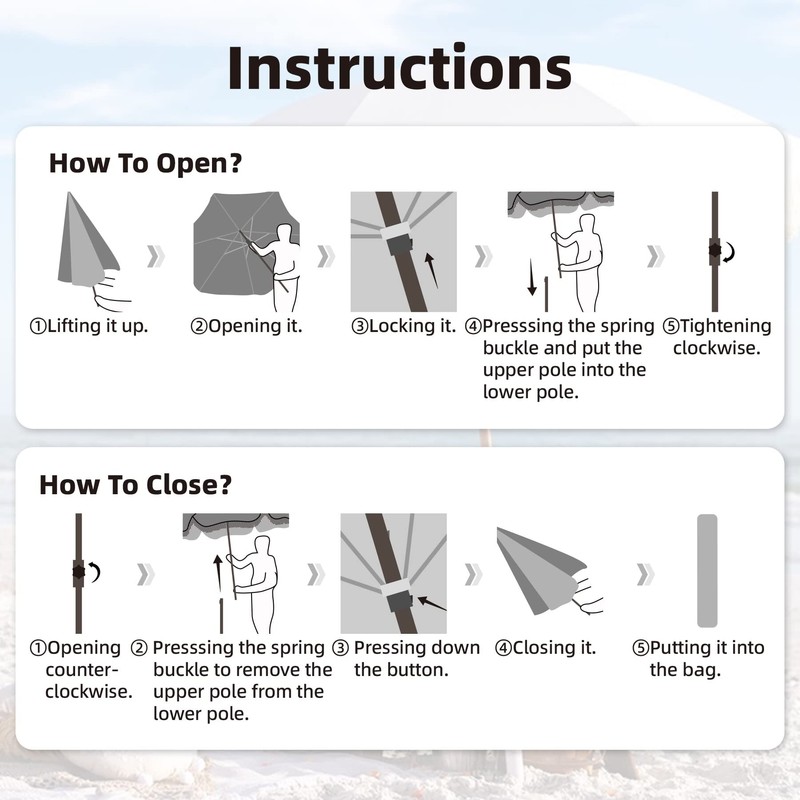 Instructions

How To Open?

①Lifting it up.

②Opening it.

③Locking it.

④Presssing the spring buckle and put the upper pole into the lower pole.

⑤Tightening clockwise.

How To Close?

①Opening counter-clockwise.

② Presssing the spring buckle to remove the upper pole from the lower pole.

③ Pressing down the button.

④Closing it.

⑤Putting it into the bag.