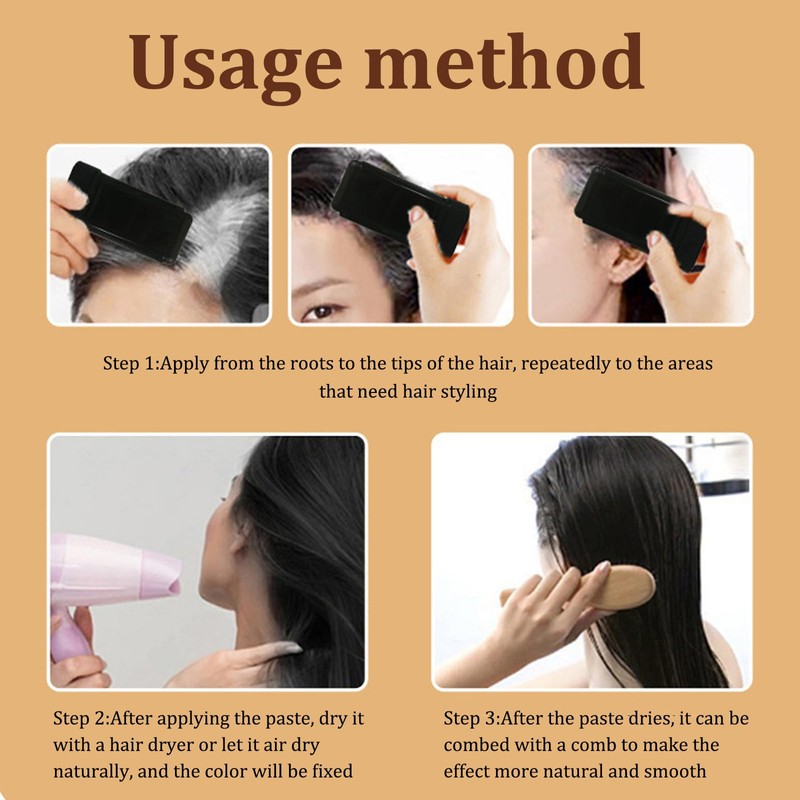 Usage method

Step 1:Apply from the roots to the tips of the hair, repeatedly to the areas that need hair styling

Step 2:After applying the paste, dry it with a hair dryer or let it air dry naturally, and the color will be fixed

Step 3:After the paste dries, it can be combed with a comb to make the effect more natural and smooth