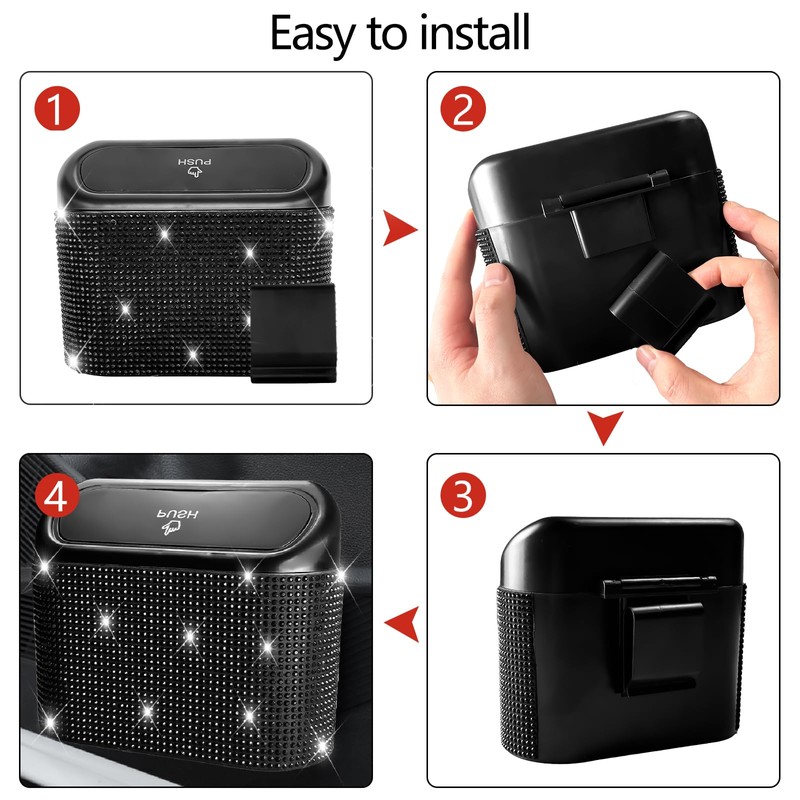 Easy to install

1

PUSH

2

3

4

PUSH