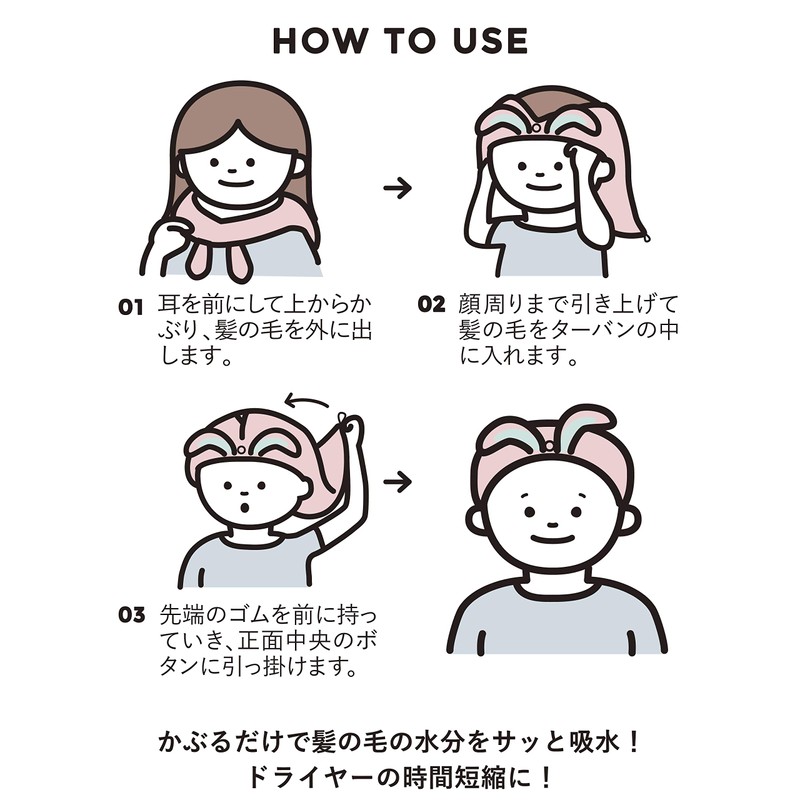 HOW TO USE

01 耳を前にして上からかぶり、髪の毛を外に出します。

02 顔周りまで引き上げて髪の毛をターバンの中に入れます。

03 先端のゴムを前に持っていき、正面中央のボタンに引っ掛けます。

かぶるだけで髪の毛の水分をサッと吸水！
ドライヤーの時間短縮に！