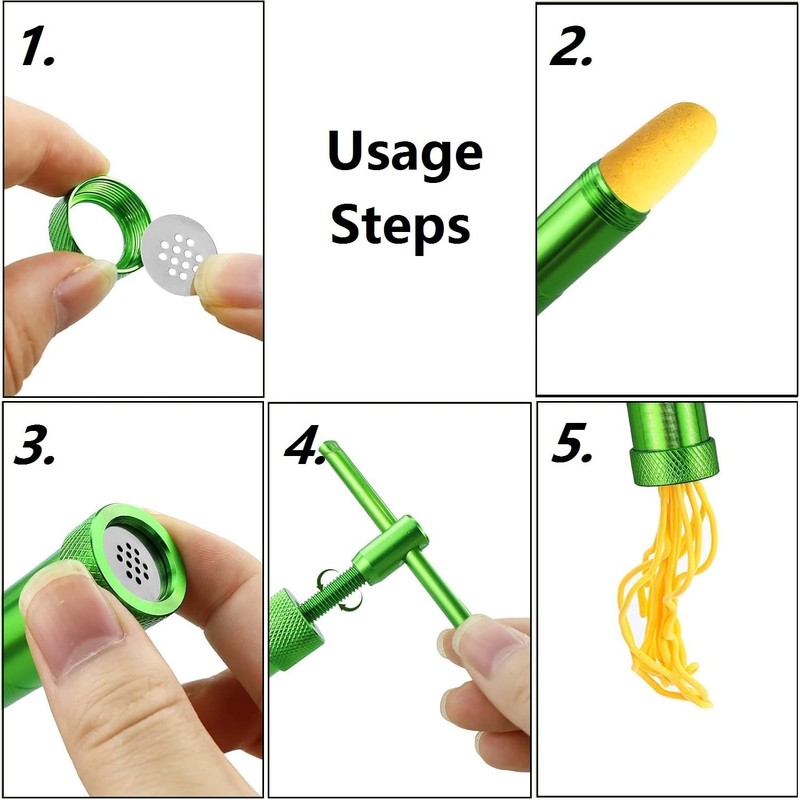 1.

Usage Steps

2.

3.

4.

5.