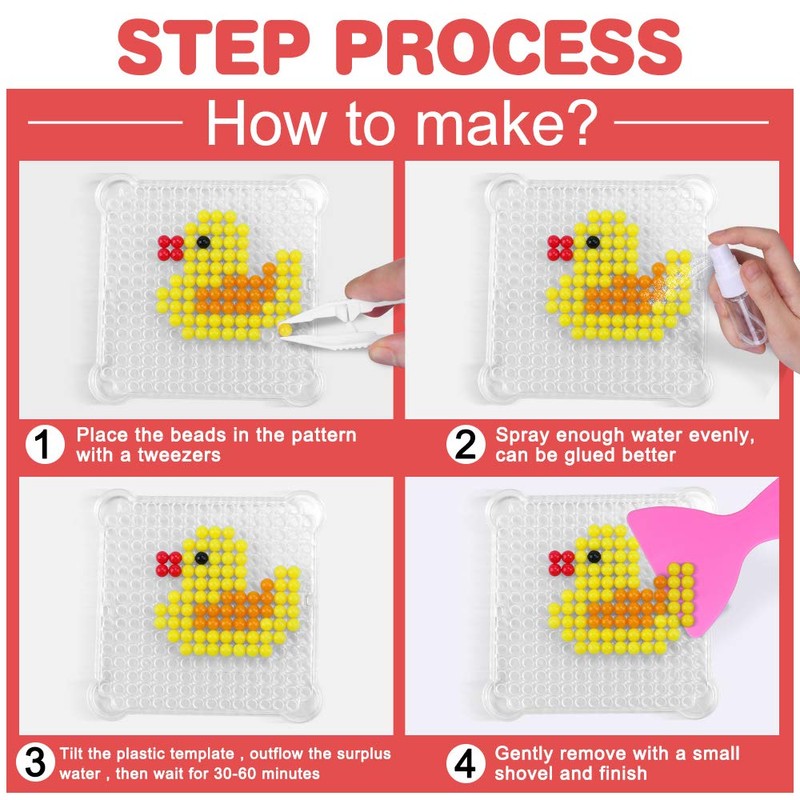 STEP PROCESS

How to make?

1 Place the beads in the pattern with a tweezers

2 Spray enough water evenly, can be glued better

3 Tilt the plastic template , outflow the surplus water , then wait for 30-60 minutes

4 Gently remove with a small shovel and finish