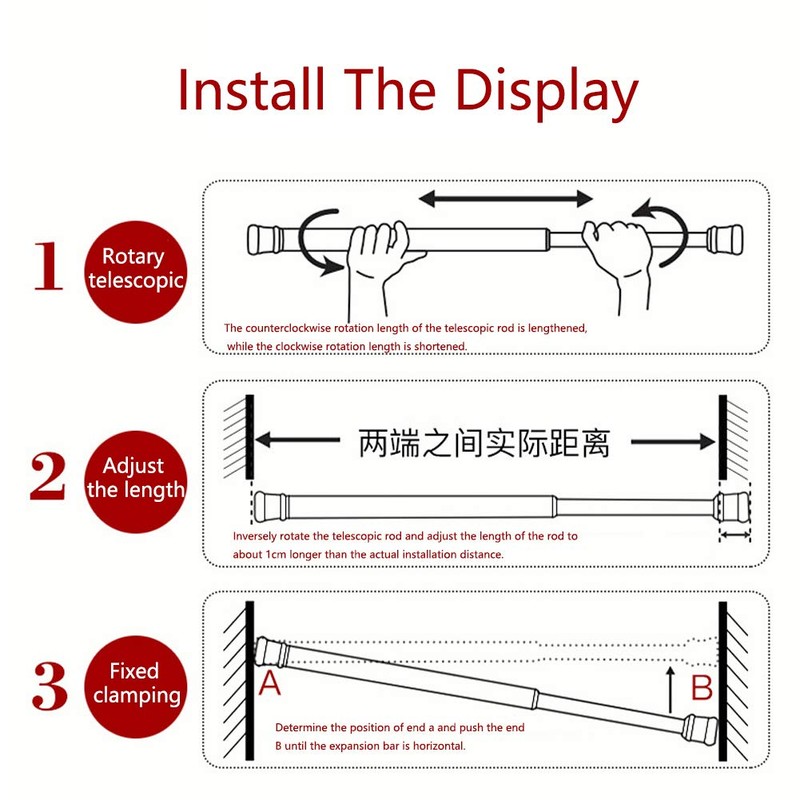 Install The Display

1

Rotary telescopic

The counterclockwise rotation length of the telescopic rod is lengthened, while the clockwise rotation length is shortened.

2

Adjust the length

两端之间实际距离

Inversely rotate the telescopic rod and adjust the length of the rod to about 1cm longer than the actual installation distance.

3

Fixed clamping

A

B

Determine the position of end a and push the end B until the expansion bar is horizontal.