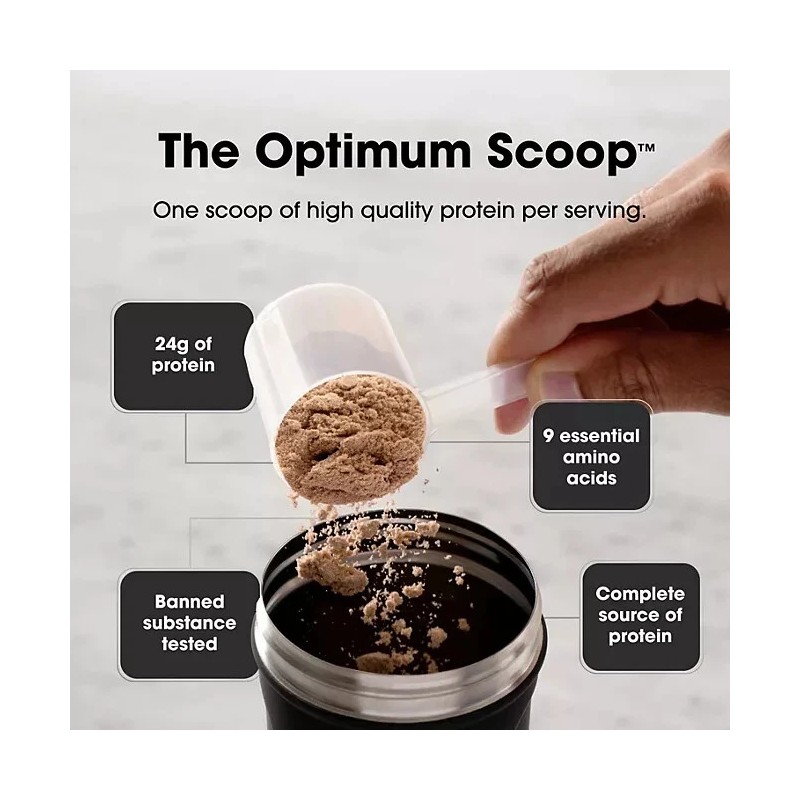 The Optimum Scoop™

One scoop of high quality protein per serving.

24g of protein

9 essential amino acids

Banned substance tested

Complete source of protein