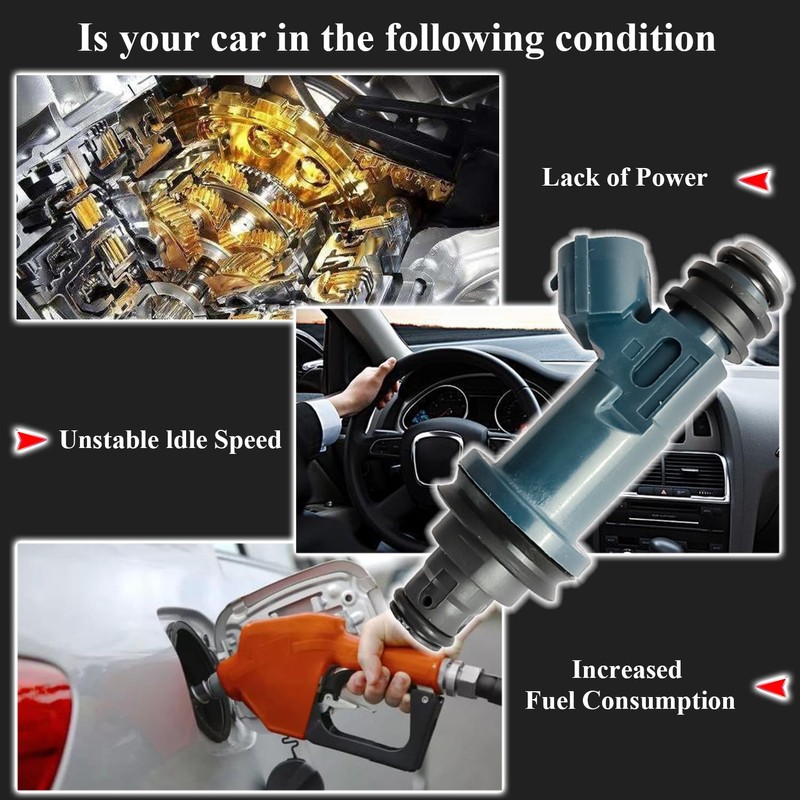 Is your car in the following condition

Lack of Power

Unstable ldle Speed

Increased Fuel Consumption