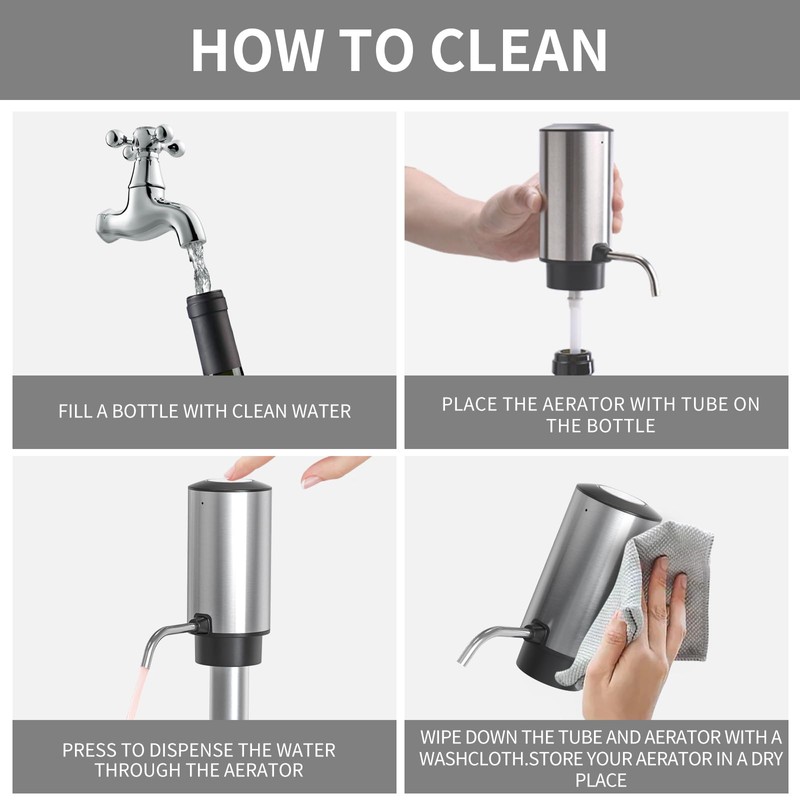 HOW TO CLEAN

FILL A BOTTLE WITH CLEAN WATER

PLACE THE AERATOR WITH TUBE ON THE BOTTLE

PRESS TO DISPENSE THE WATER THROUGH THE AERATOR

WIPE DOWN THE TUBE AND AERATOR WITH A WASHCLOTH.STORE YOUR AERATOR IN A DRY PLACE