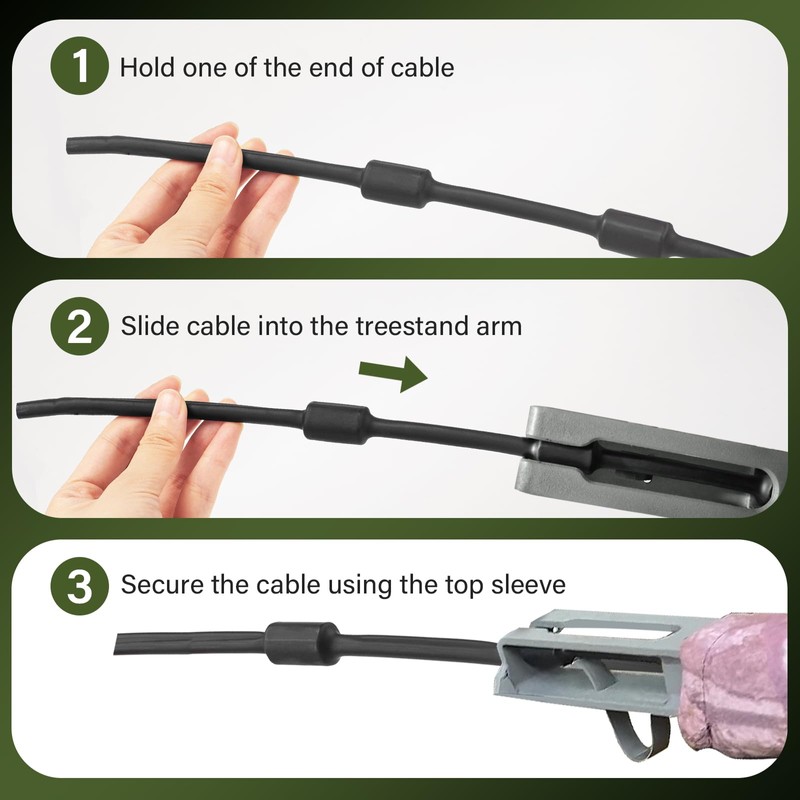 1 Hold one of the end of cable

2 Slide cable into the treestand arm

3 Secure the cable using the top sleeve